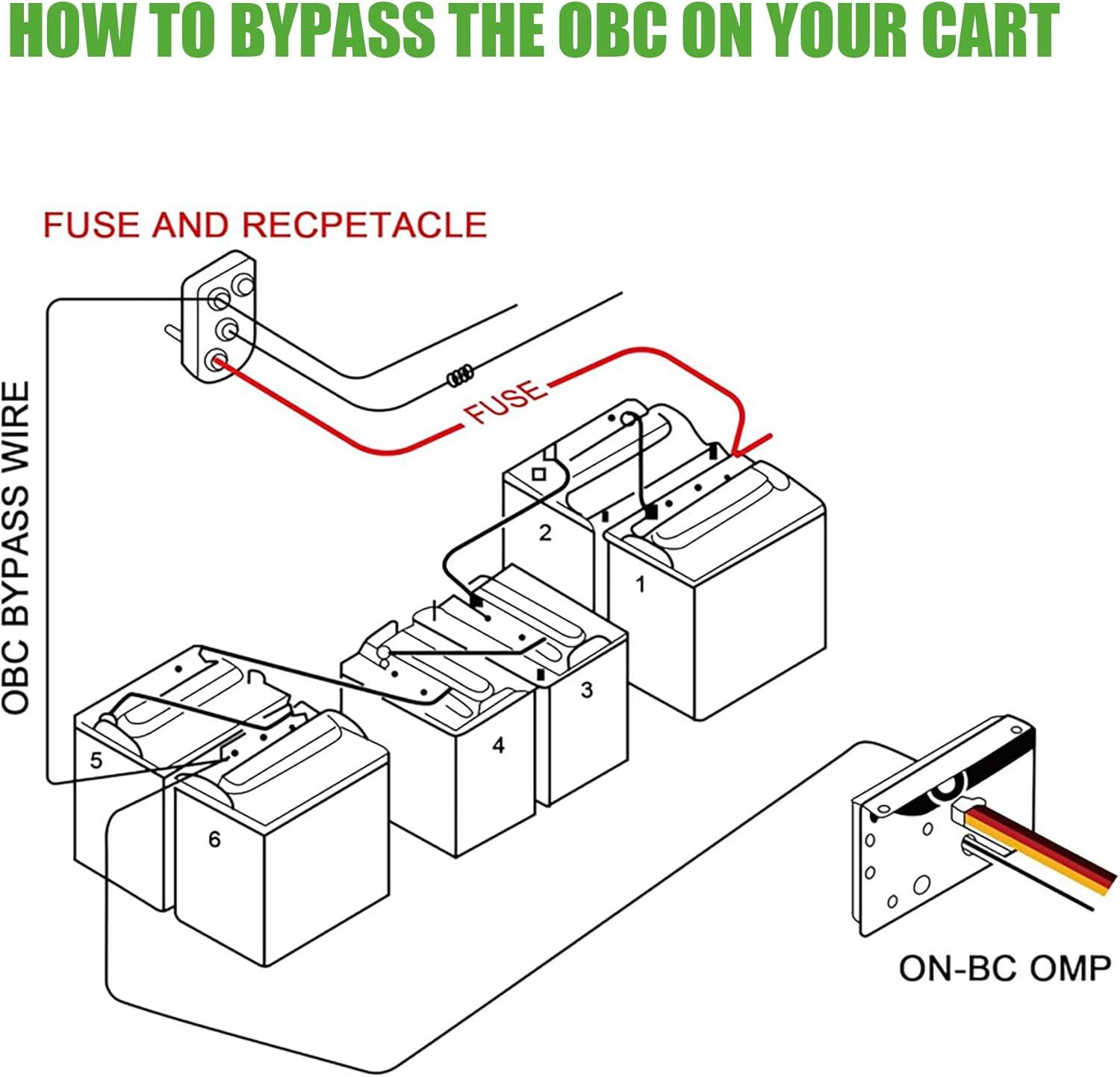 HOW TO BYPASS THE OBC ON YOUR CART

FUSE AND RECPETACLE

OBC BYPASS WIRE

FUSE

2

1

3

4

5

6

ON-BC OMP