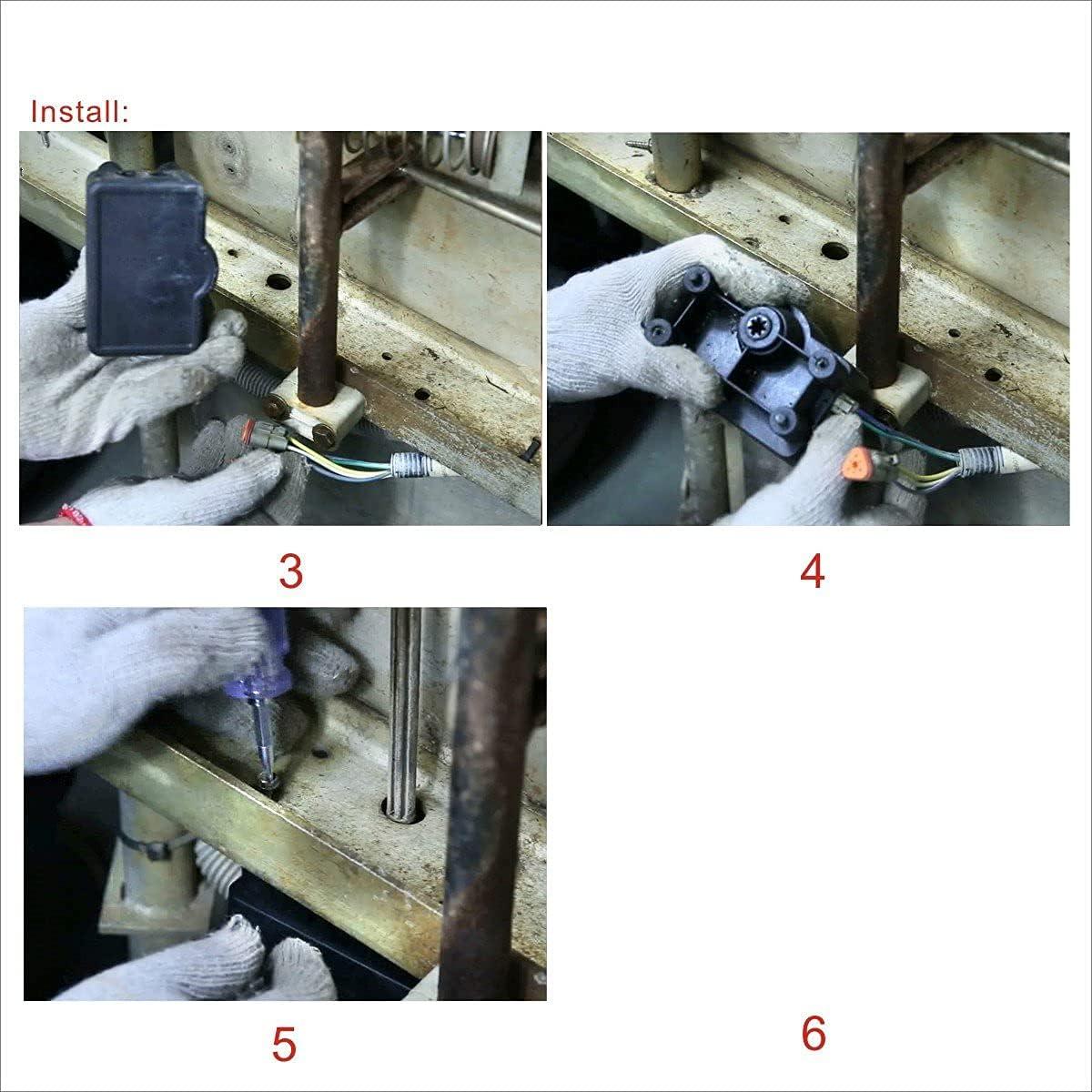 Install:

3

4

5

6