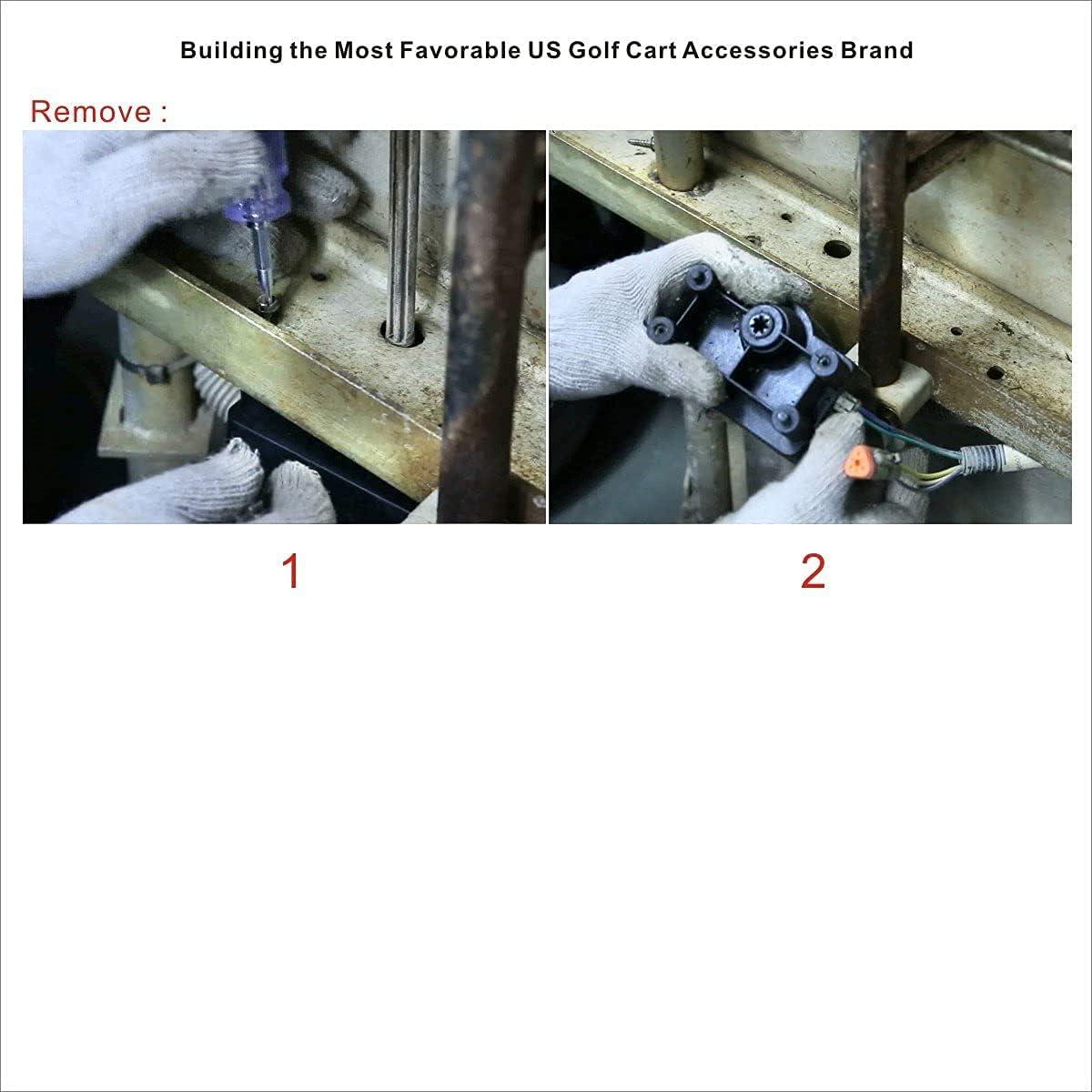 Building the Most Favorable US Golf Cart Accessories Brand

Remove :

1

2