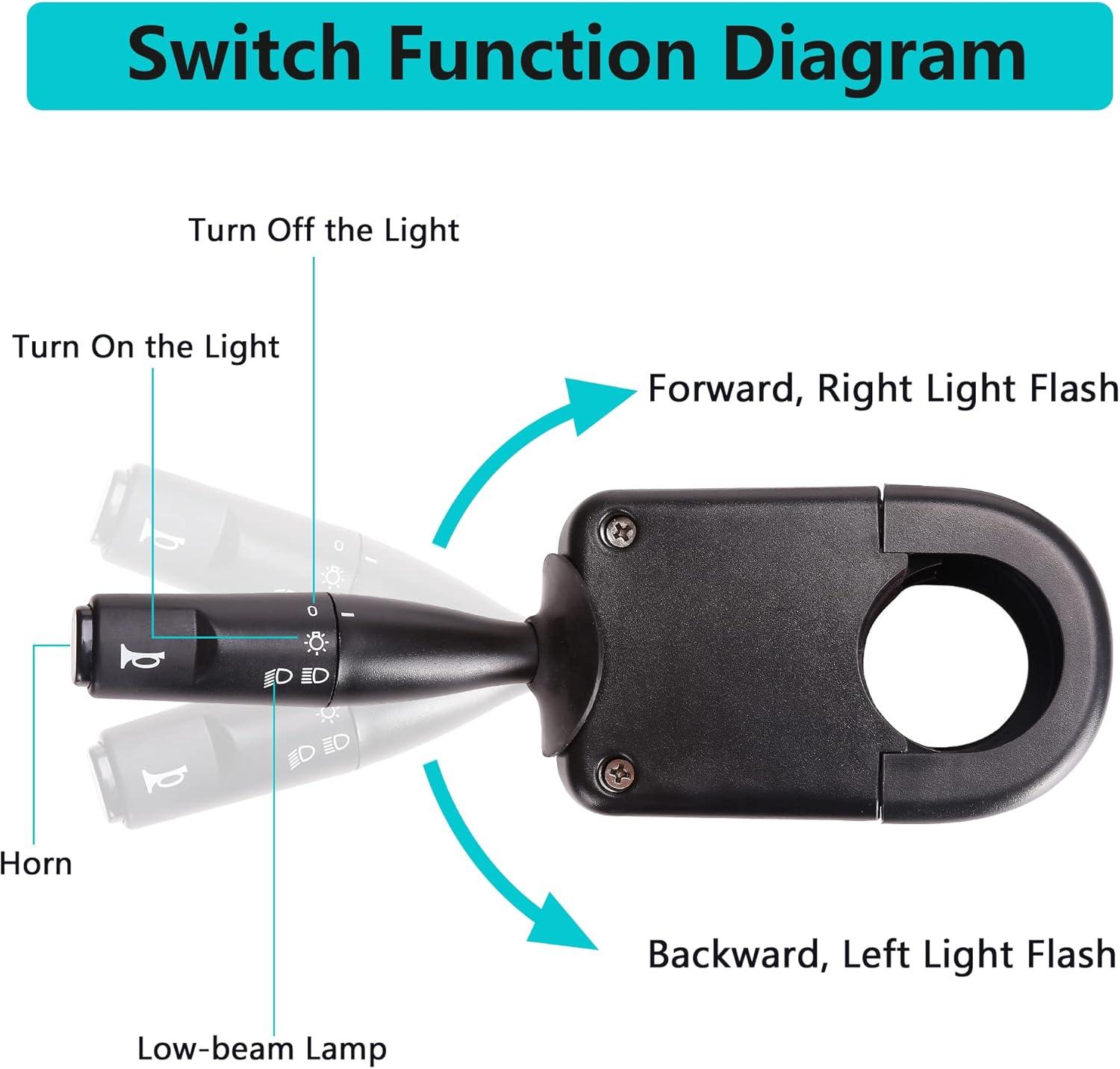 Switch Function Diagram

Turn Off the Light

Turn On the Light

Forward, Right Light Flash

0
I

Horn

Backward, Left Light Flash

Low-beam Lamp