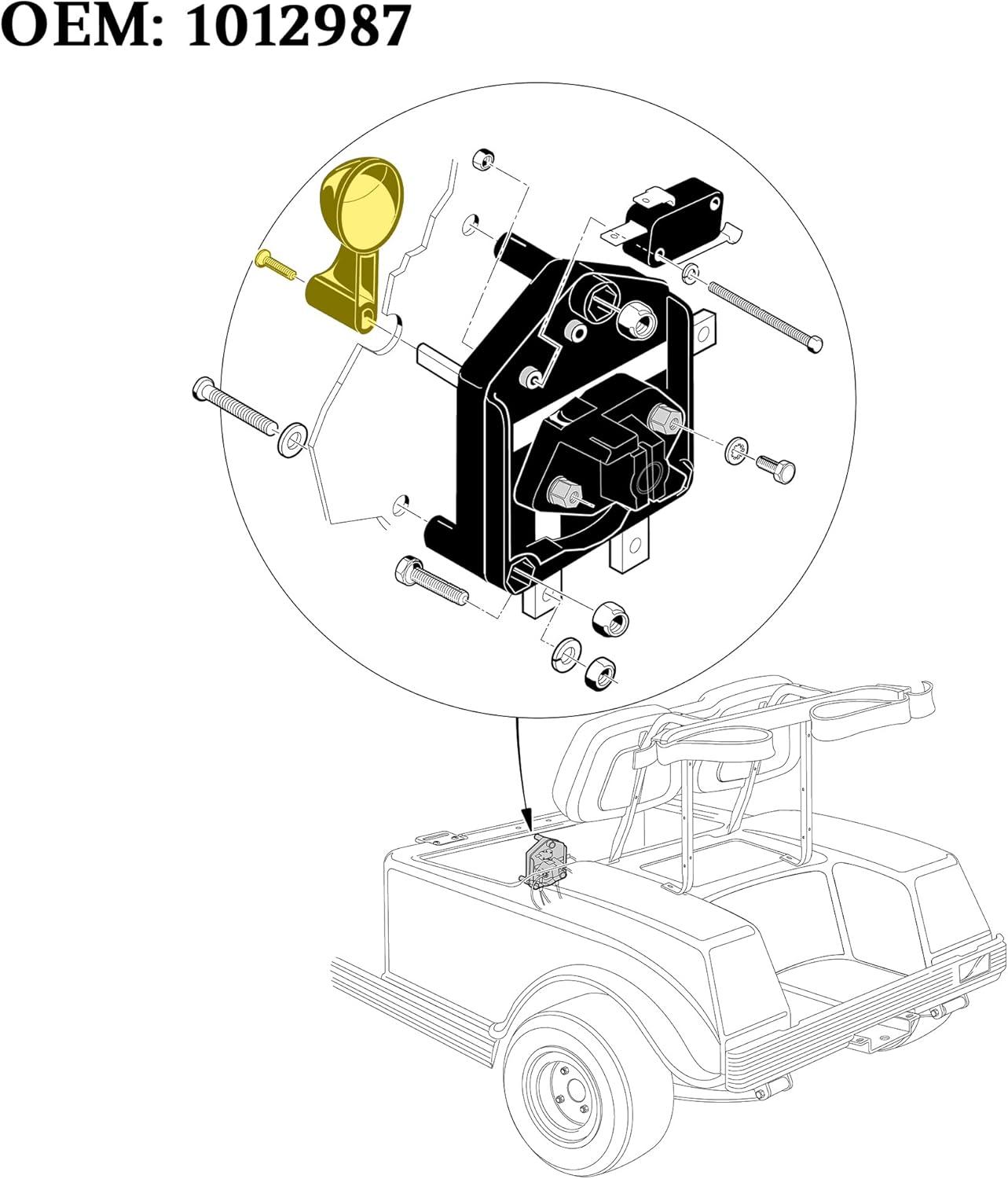 OEM: 1012987