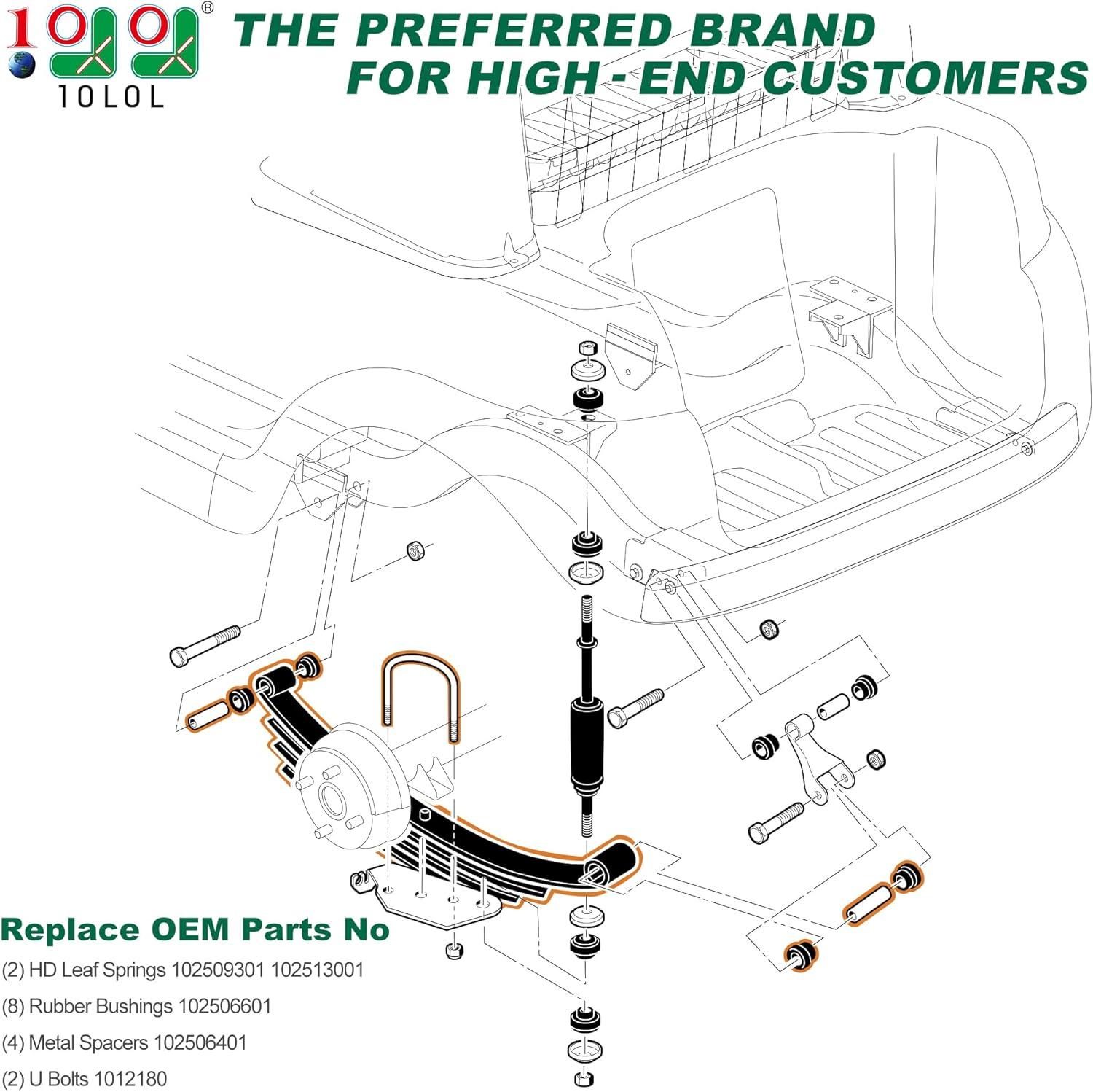 10L0L
®
THE PREFERRED BRAND FOR HIGH - END CUSTOMERS

Replace OEM Parts No

(2) HD Leaf Springs 102509301 102513001

(8) Rubber Bushings 102506601

(4) Metal Spacers 102506401

(2) U Bolts 1012180