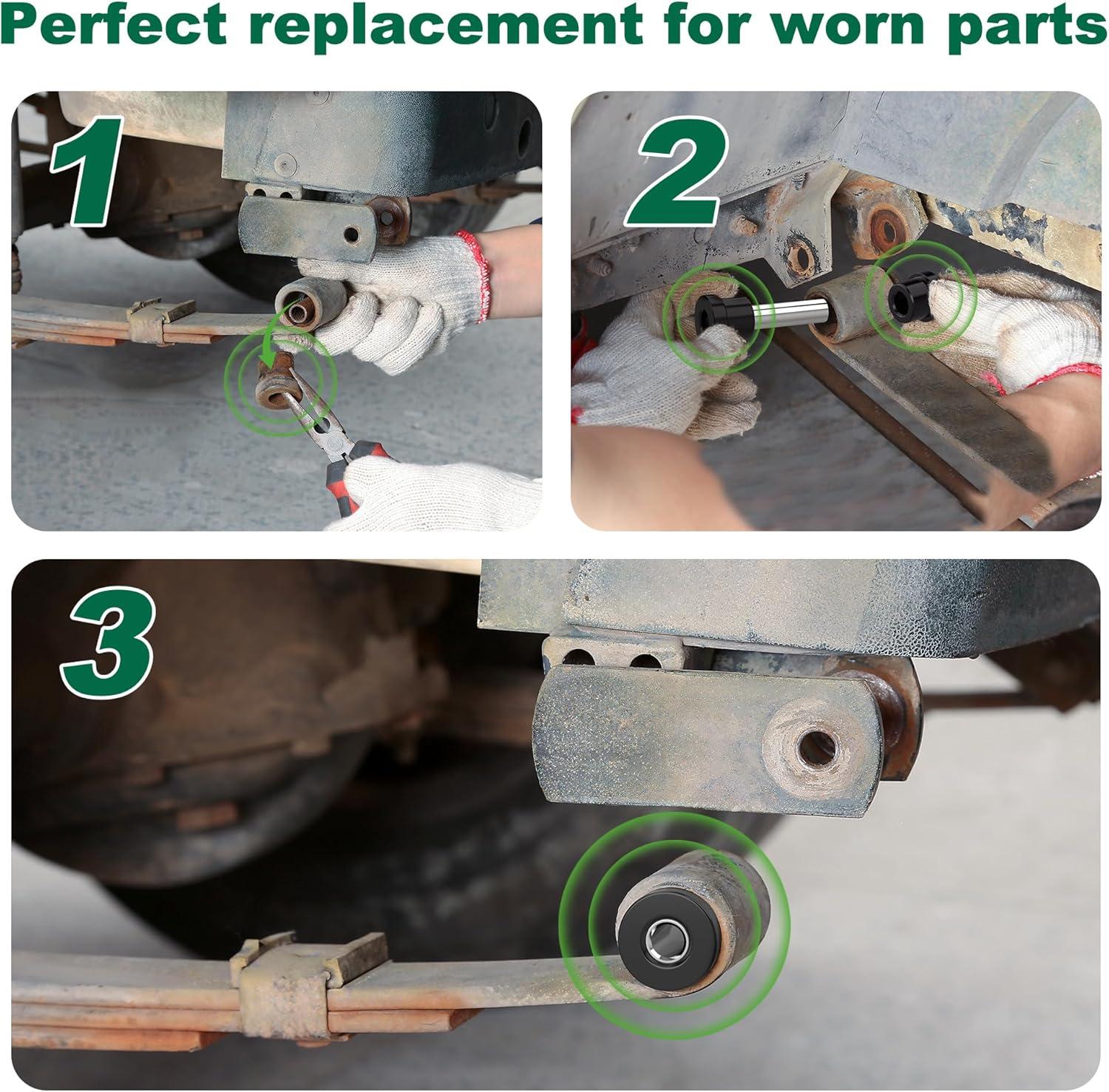 Perfect replacement for worn parts

1

2

3