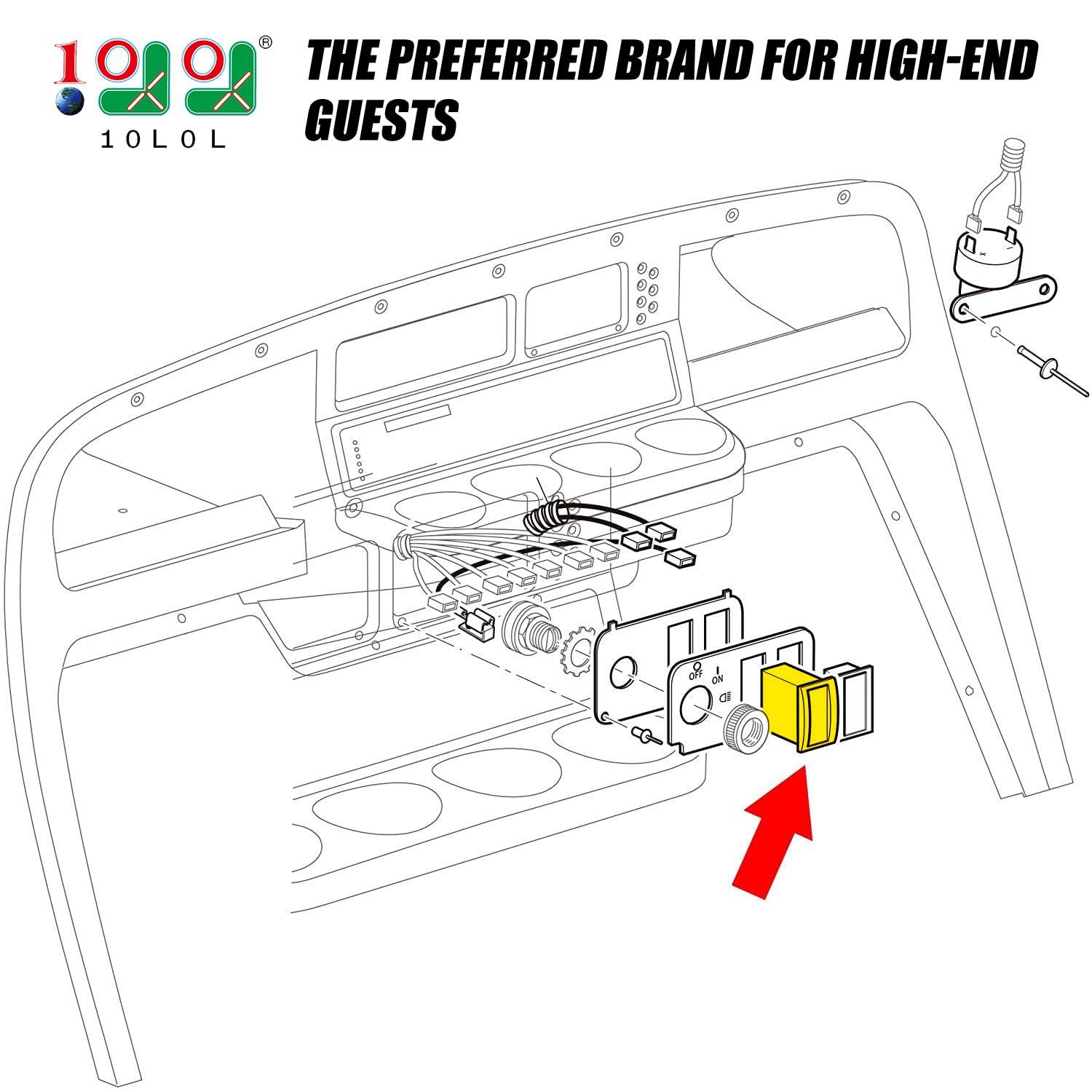 10L0L

THE PREFERRED BRAND FOR HIGH-END GUESTS

OFF
ON