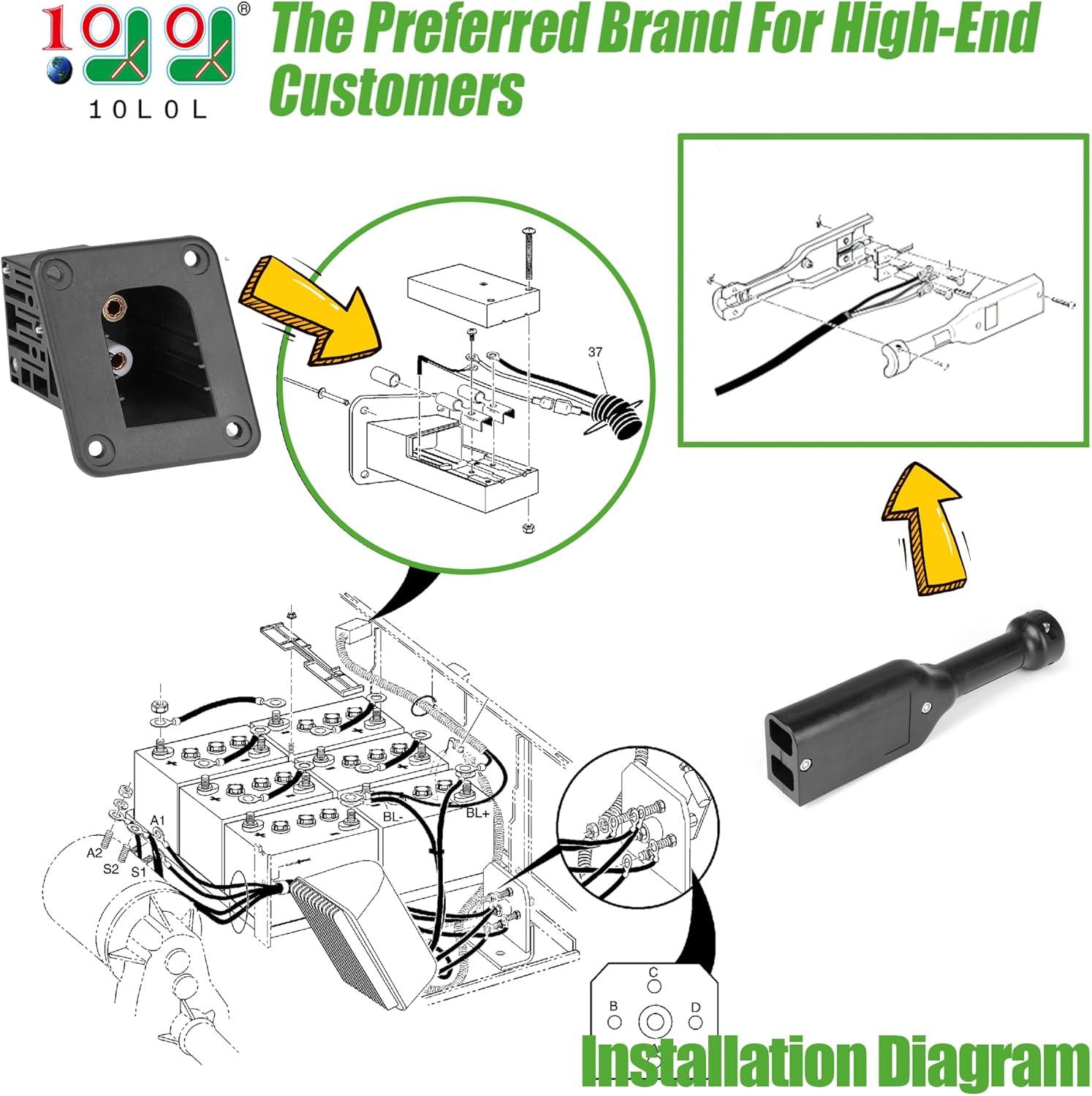 10L0L

The Preferred Brand For High-End Customers

37

A1
A2
S2
S1
BL-
BL+

C
B
D

Installation Diagram