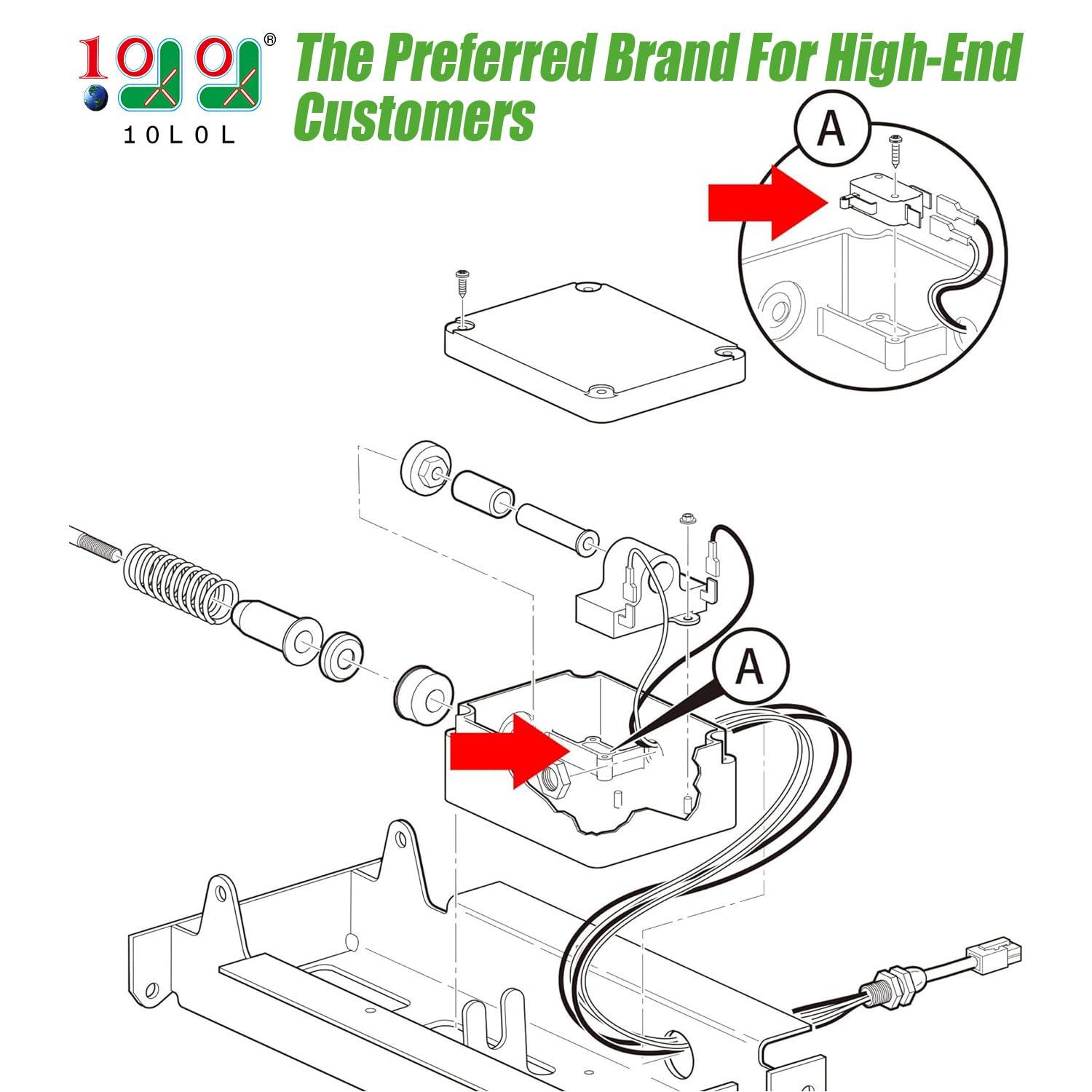 10L0L

The Preferred Brand For High-End Customers

A

A