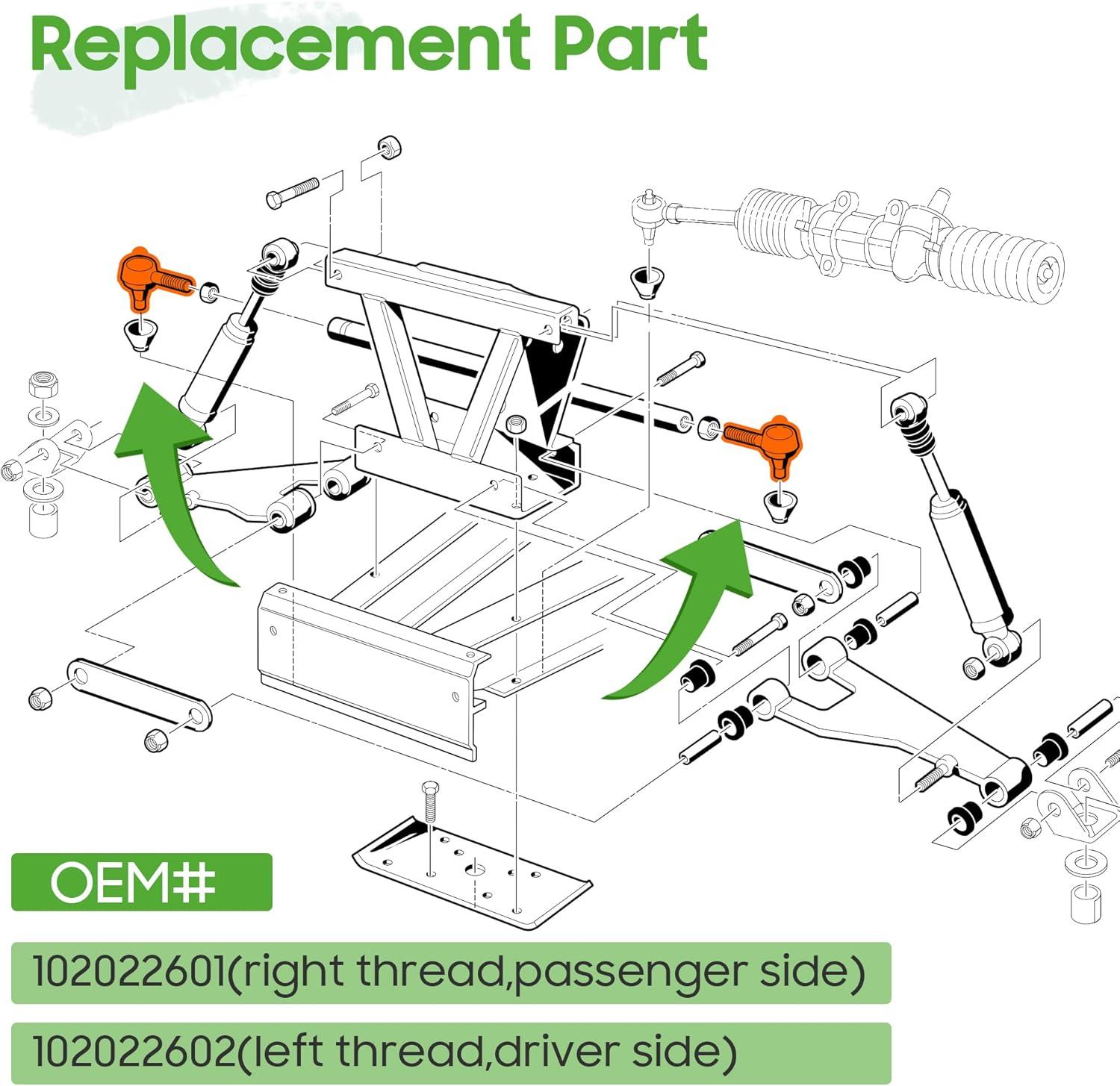 Replacement Part

OEM#

102022601(right thread,passenger side)

102022602(left thread,driver side)