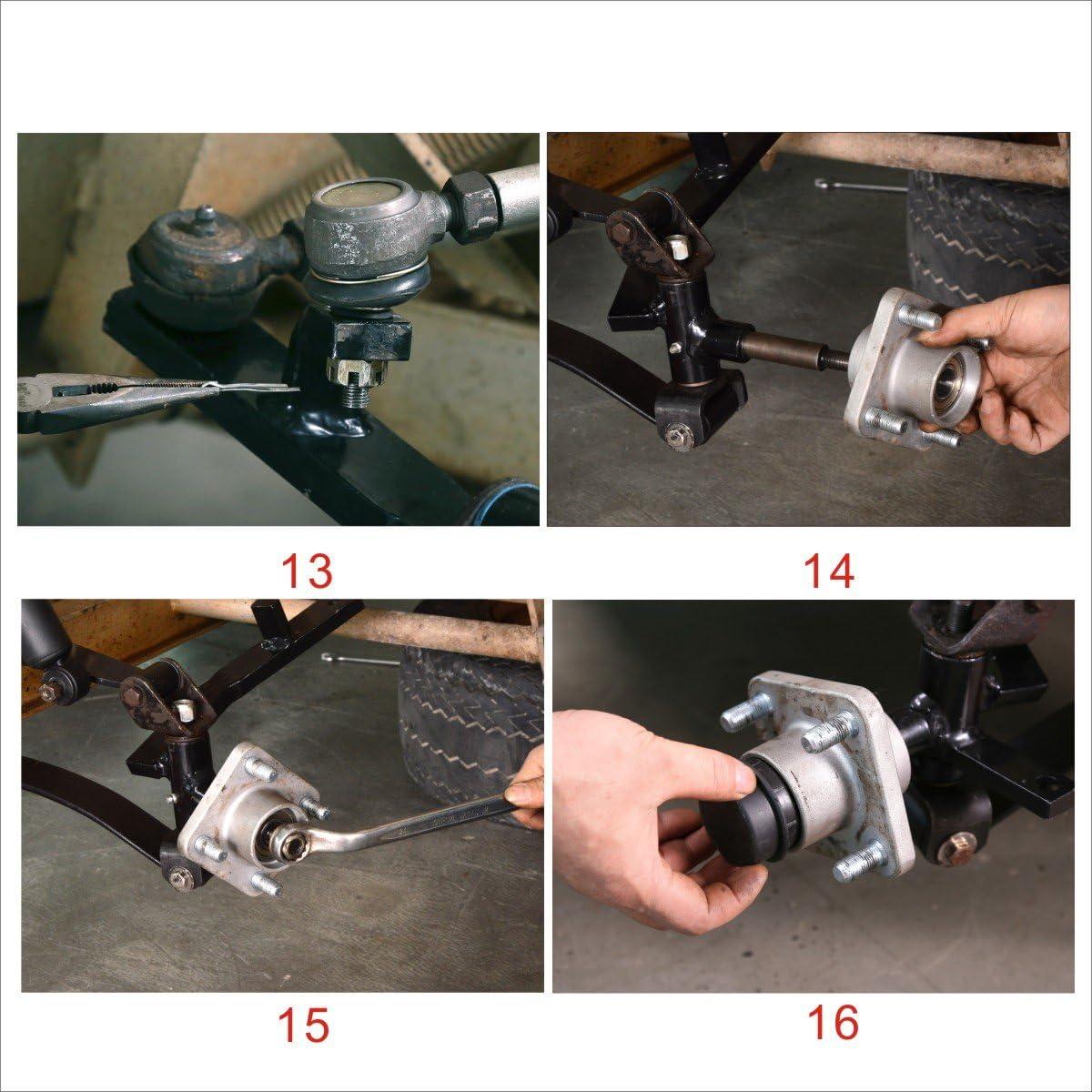 13

14

15

16