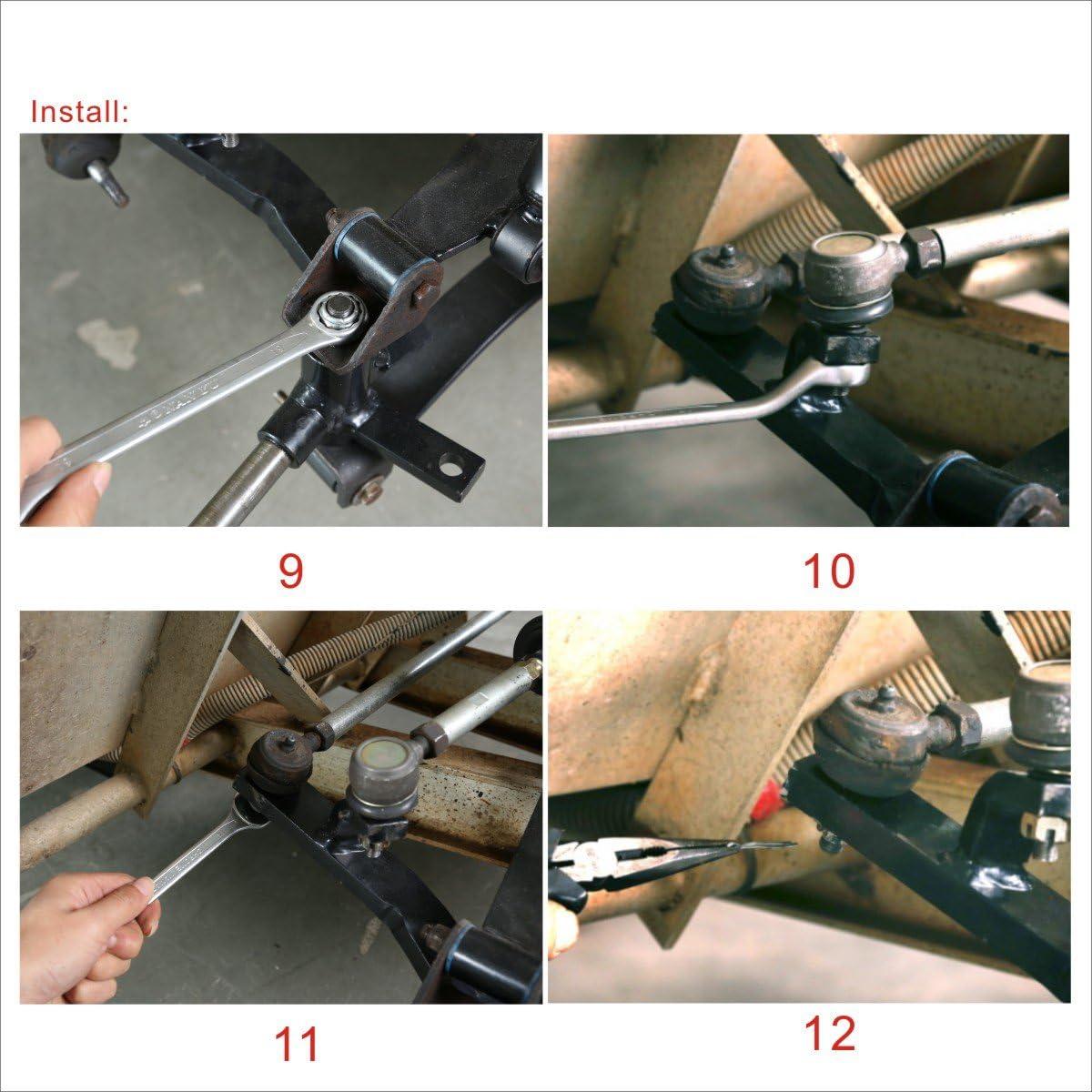 Install:

9

10

11

12