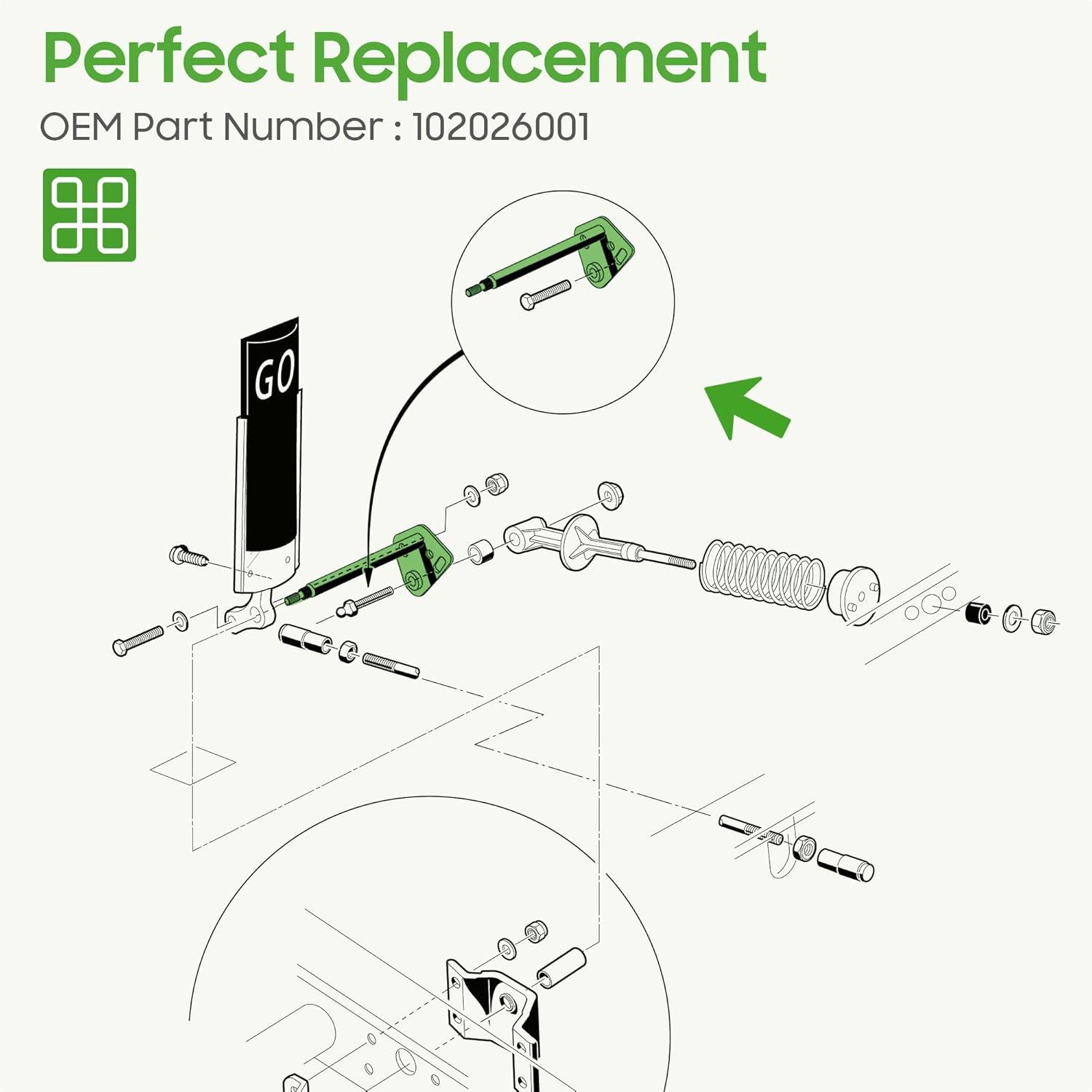 Perfect Replacement
OEM Part Number : 102026001

GO