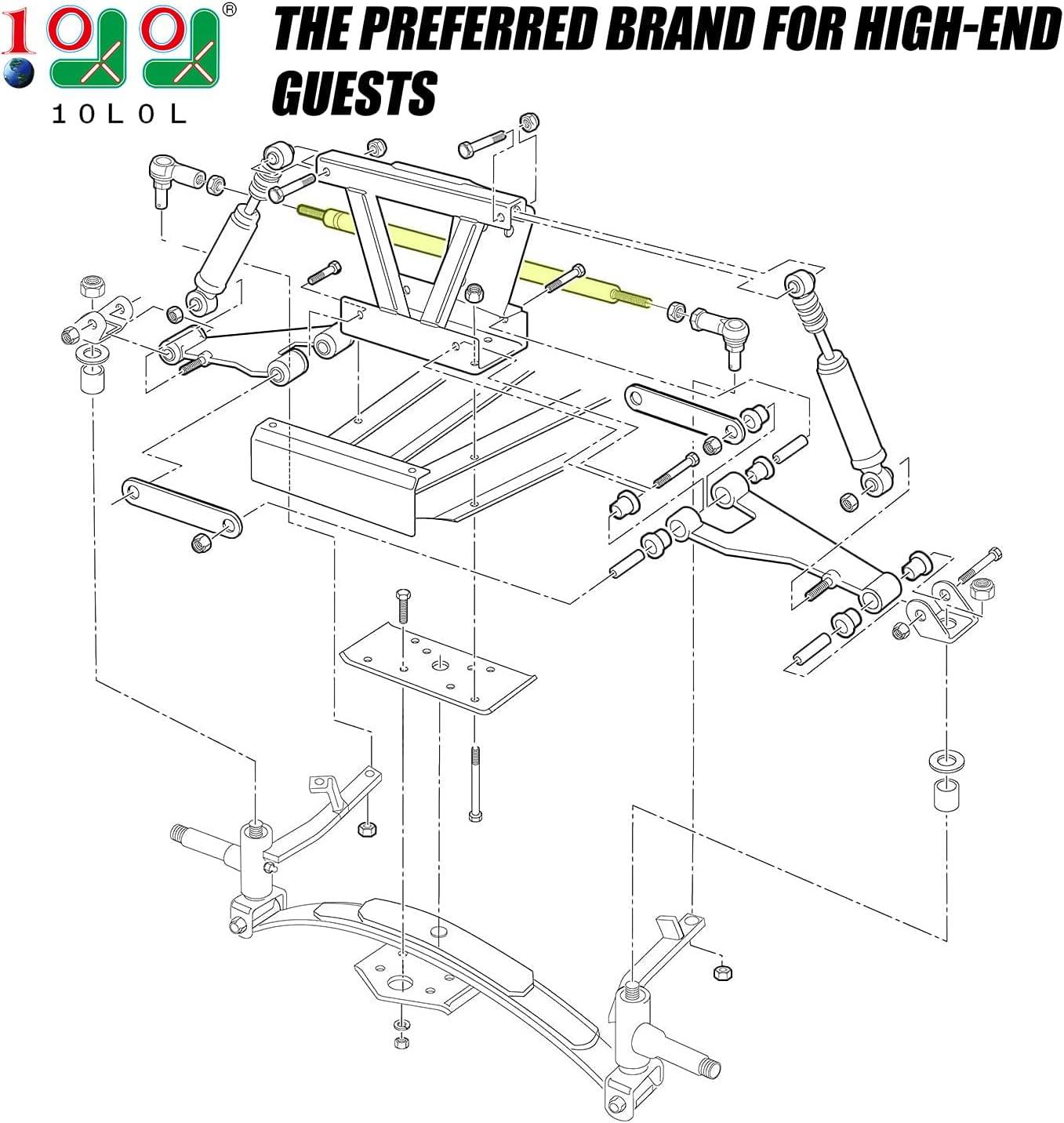 ®

10L0L

THE PREFERRED BRAND FOR HIGH-END GUESTS