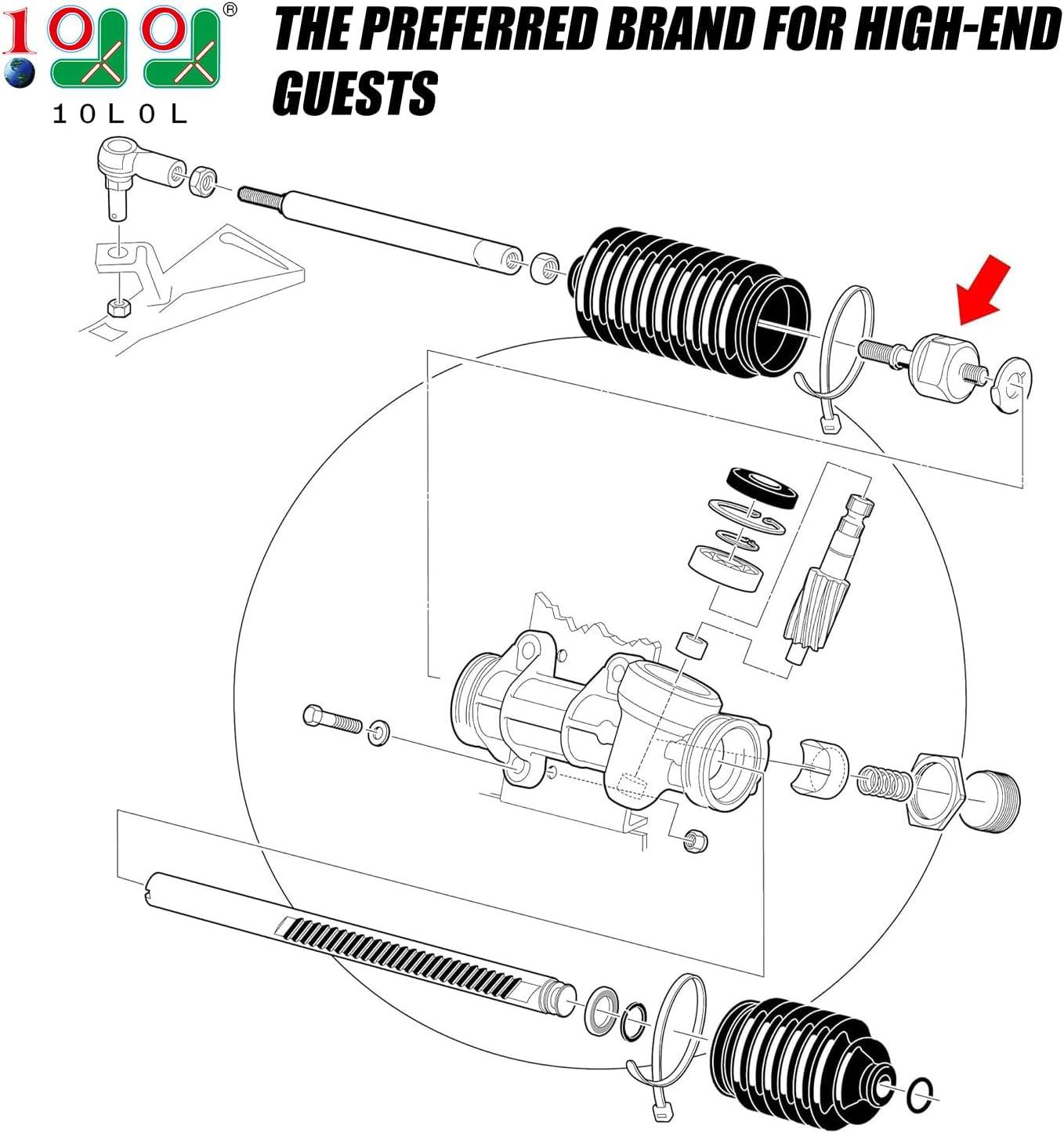 10L0L

THE PREFERRED BRAND FOR HIGH-END GUESTS