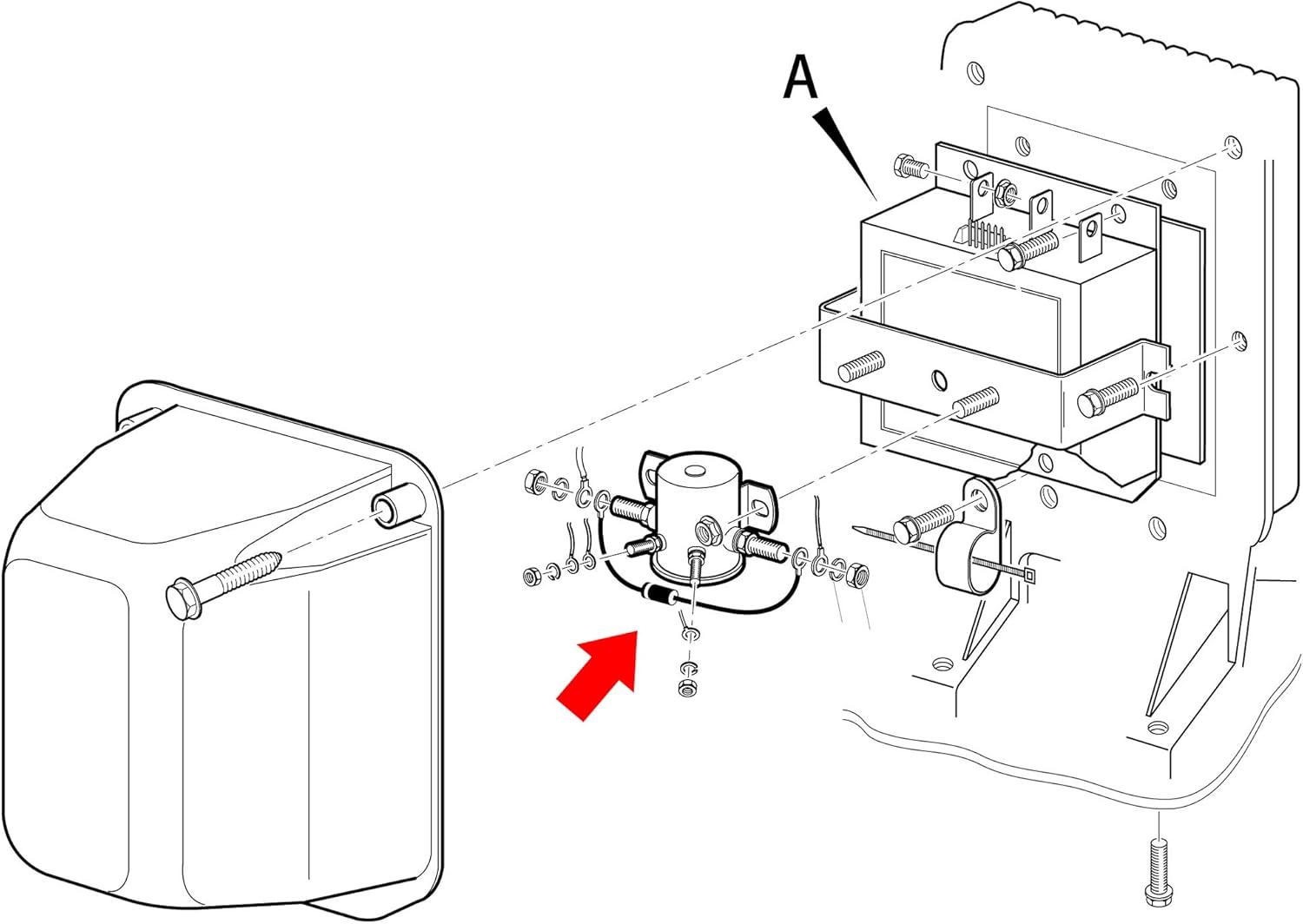 A