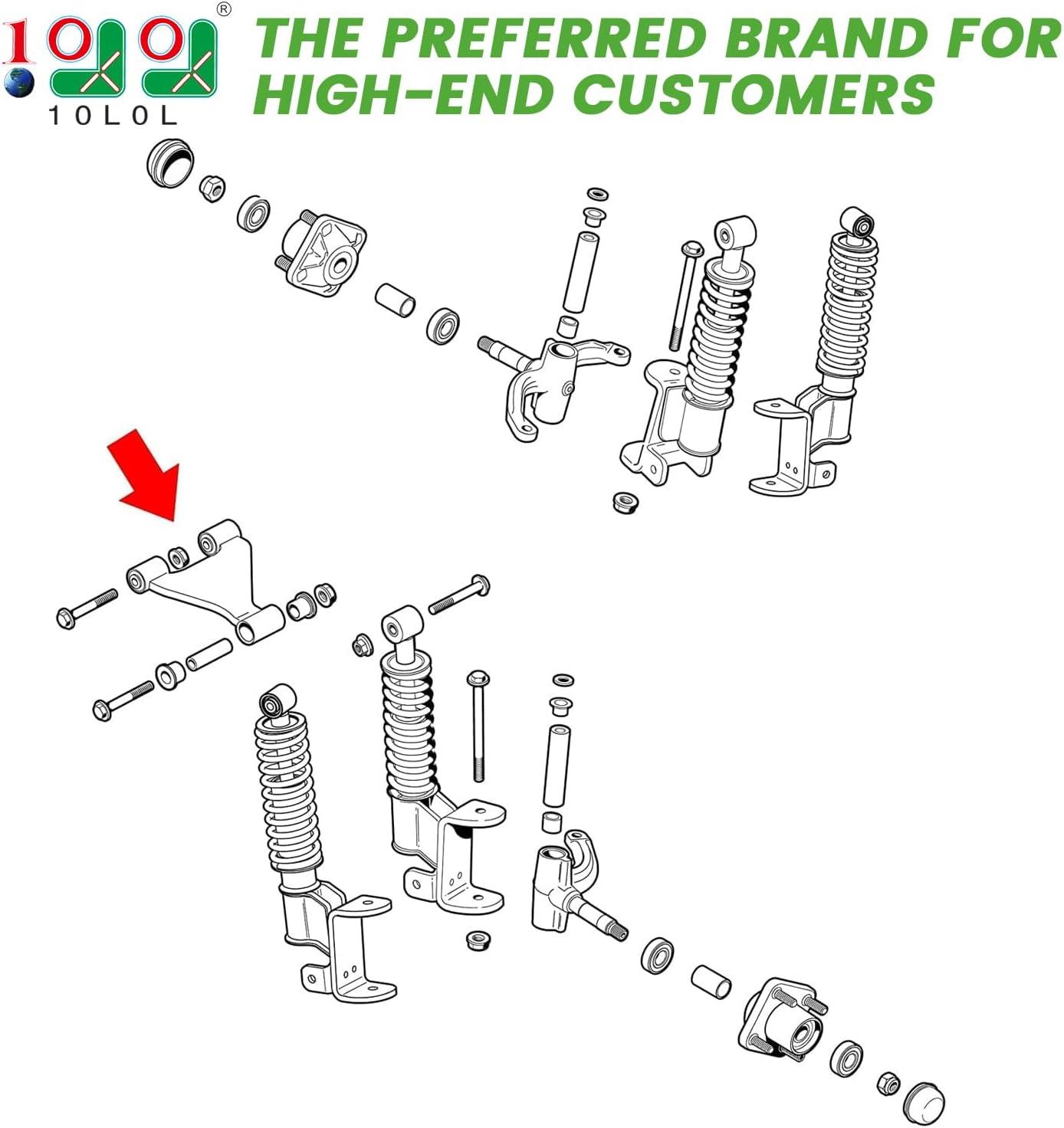 ®
10L0L

THE PREFERRED BRAND FOR HIGH-END CUSTOMERS