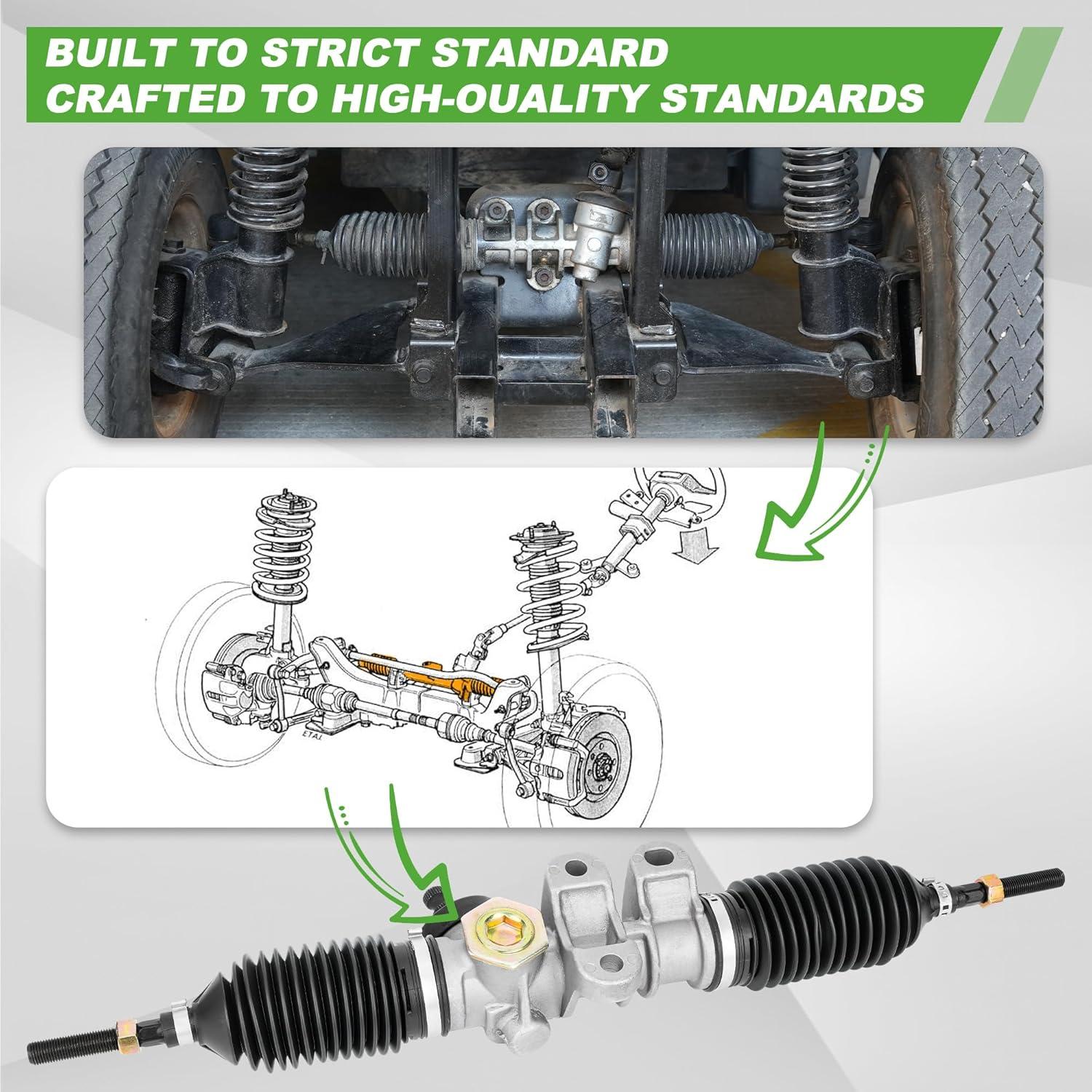 BUILT TO STRICT STANDARD
CRAFTED TO HIGH-OUALITY STANDARDS

ETAI