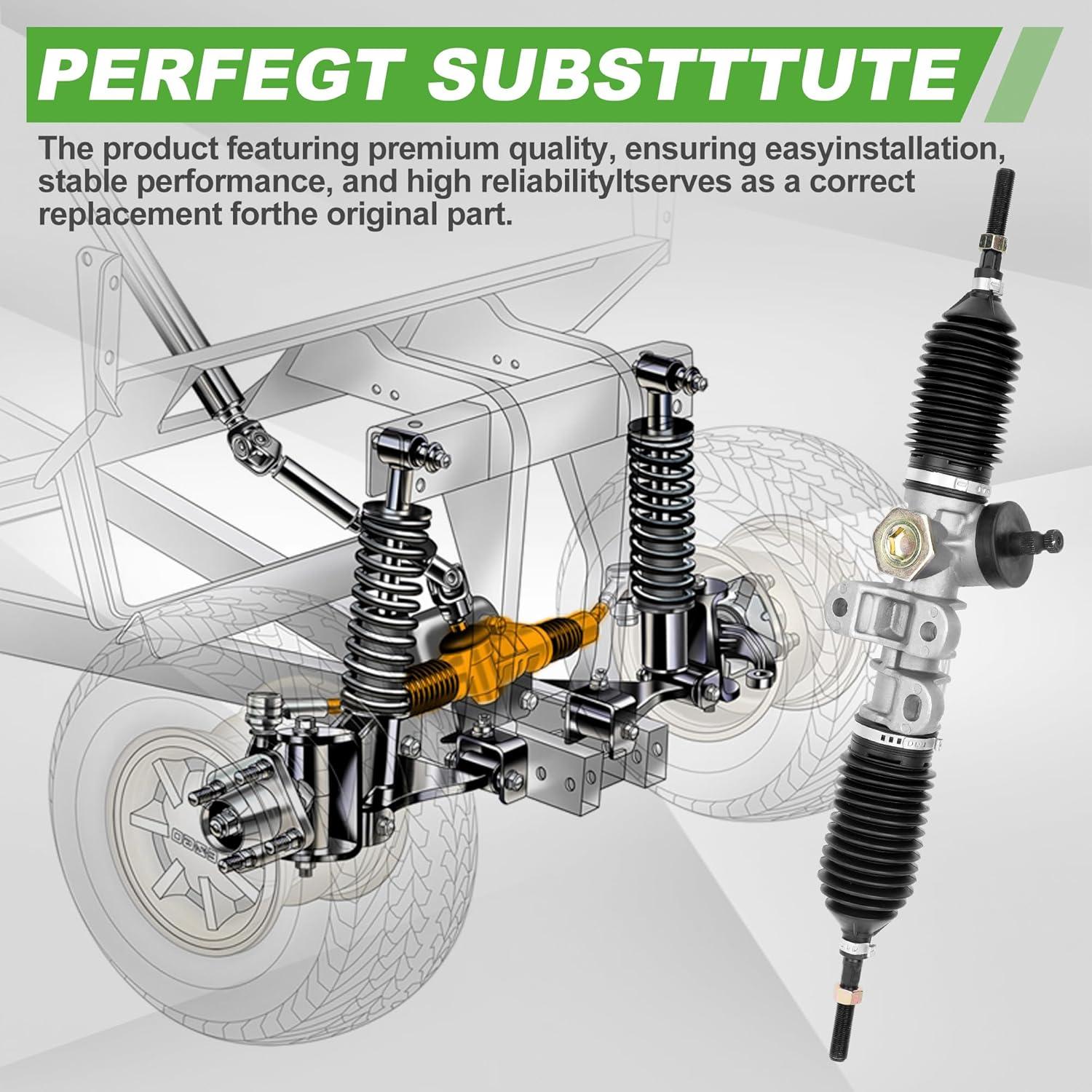 PERFEGT SUBSTTTUTE

The product featuring premium quality, ensuring easyinstallation, stable performance, and high reliabilityItserves as a correct replacement forthe original part.