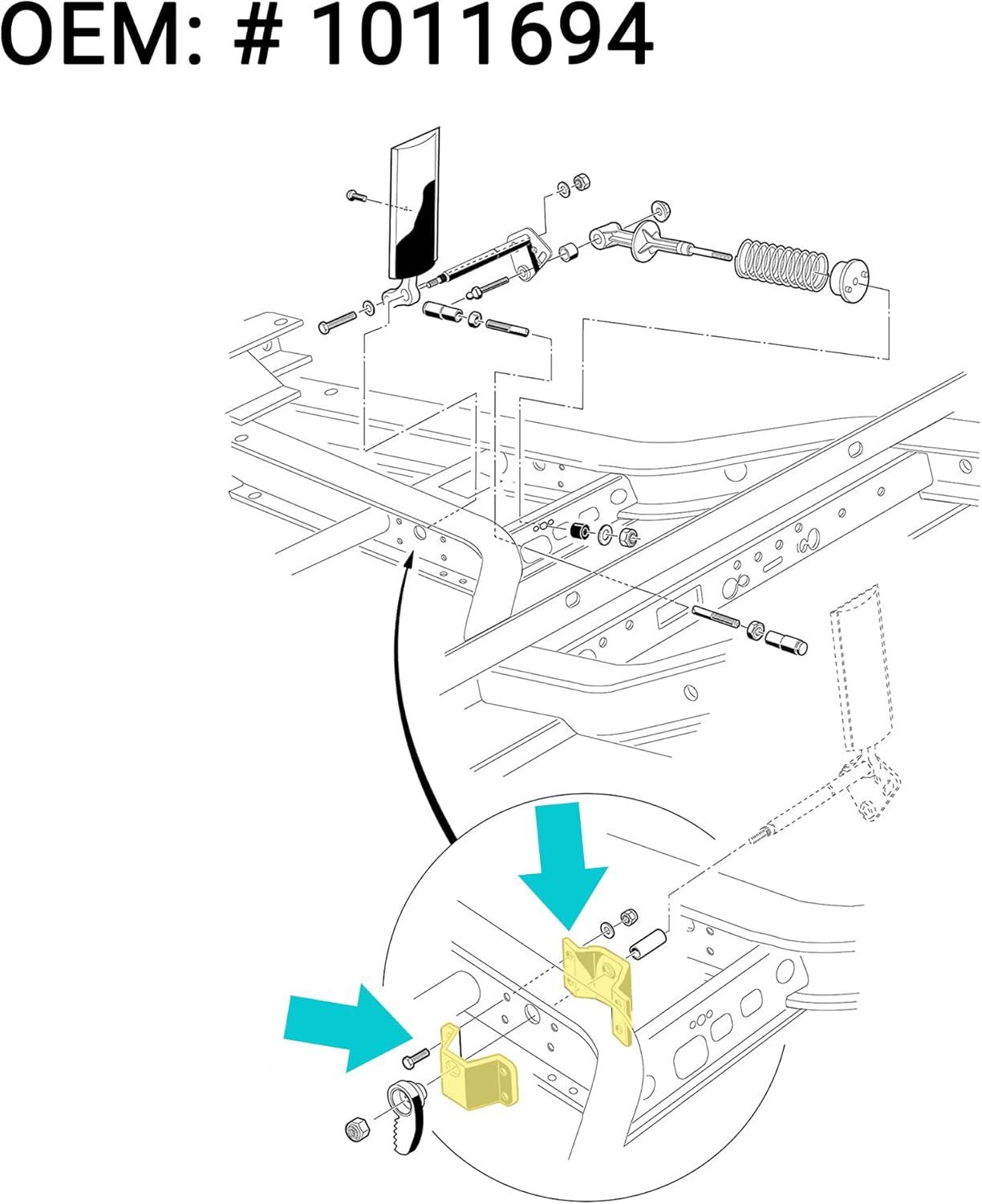 OEM: # 1011694