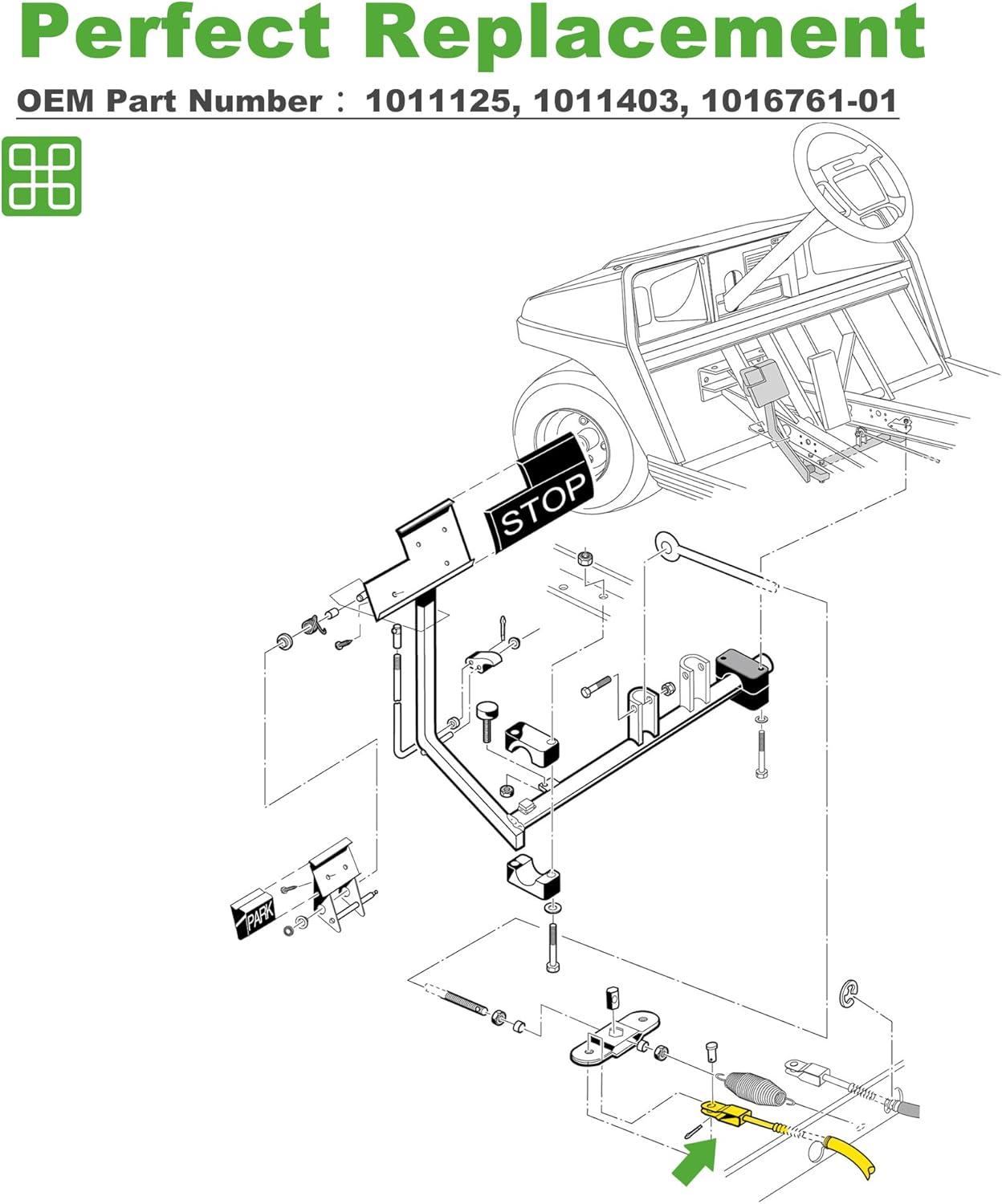 Perfect Replacement

OEM Part Number： 1011125, 1011403, 1016761-01

STOP

PARK