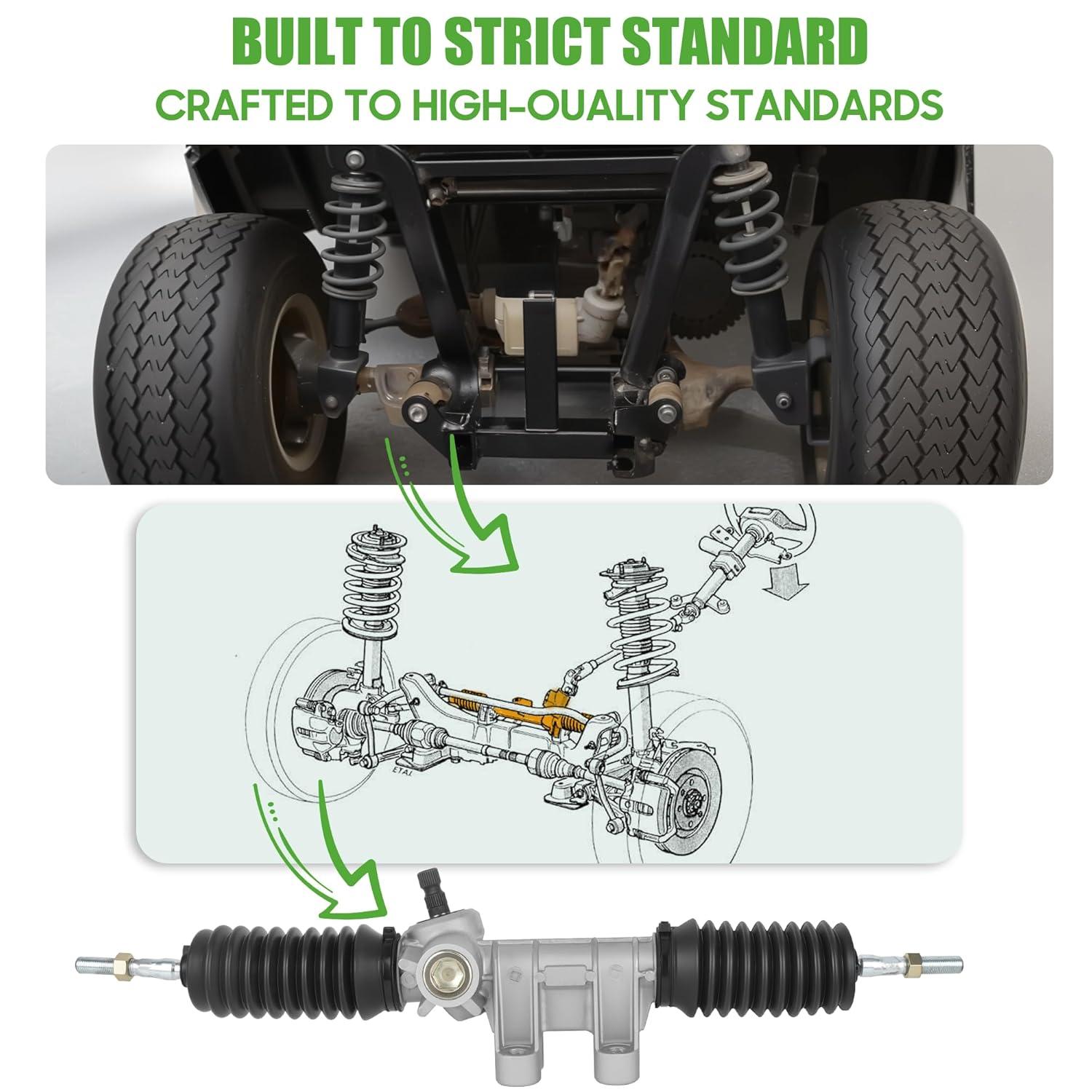 BUILT TO STRICT STANDARD
CRAFTED TO HIGH-OUALITY STANDARDS

ETAI