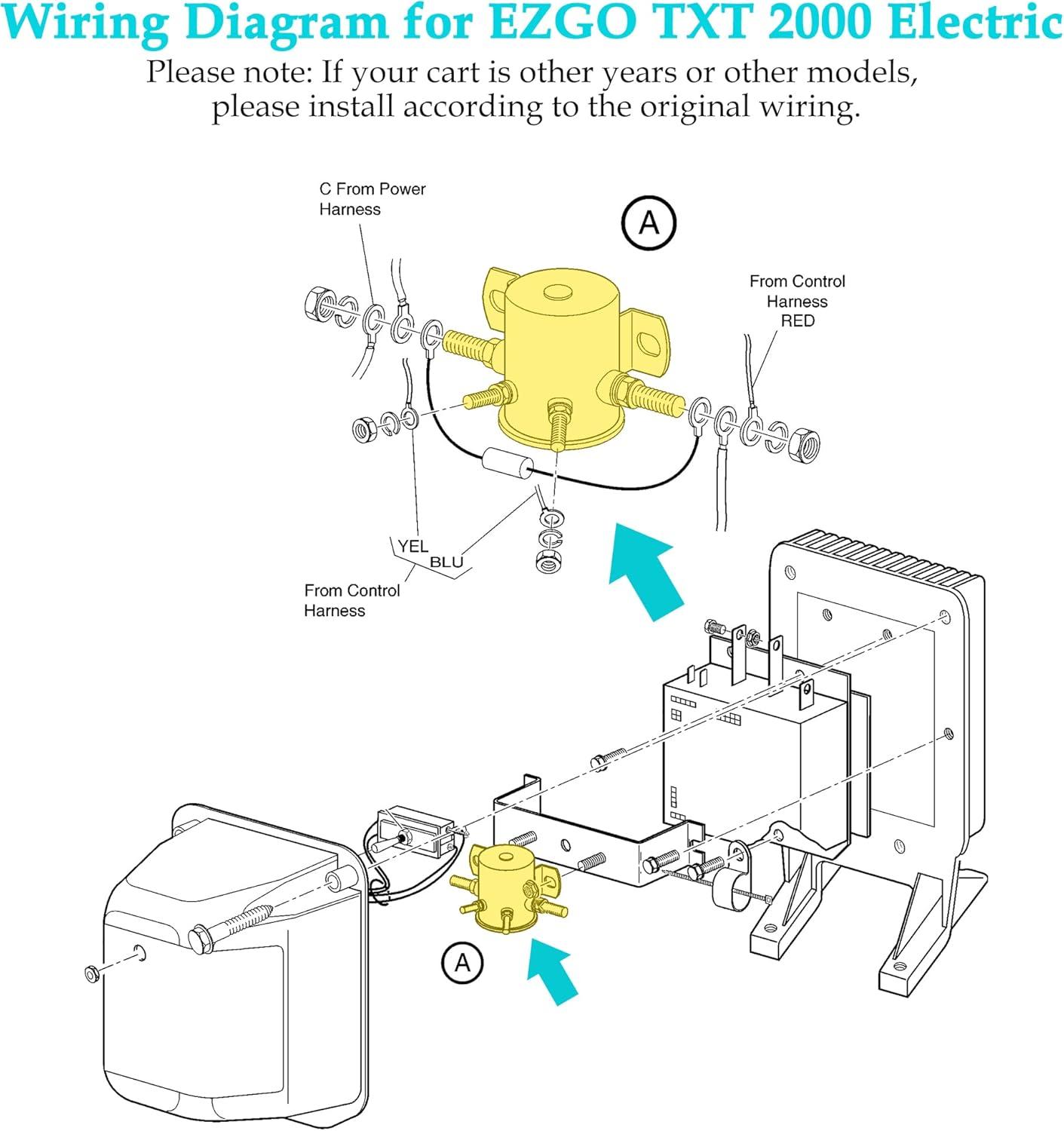 Wiring Diagram for EZGO TXT 2000 Electric

Please note: If your cart is other years or other models, please install according to the original wiring.

C From Power Harness

A

From Control Harness RED

YEL

BLU

From Control Harness

A