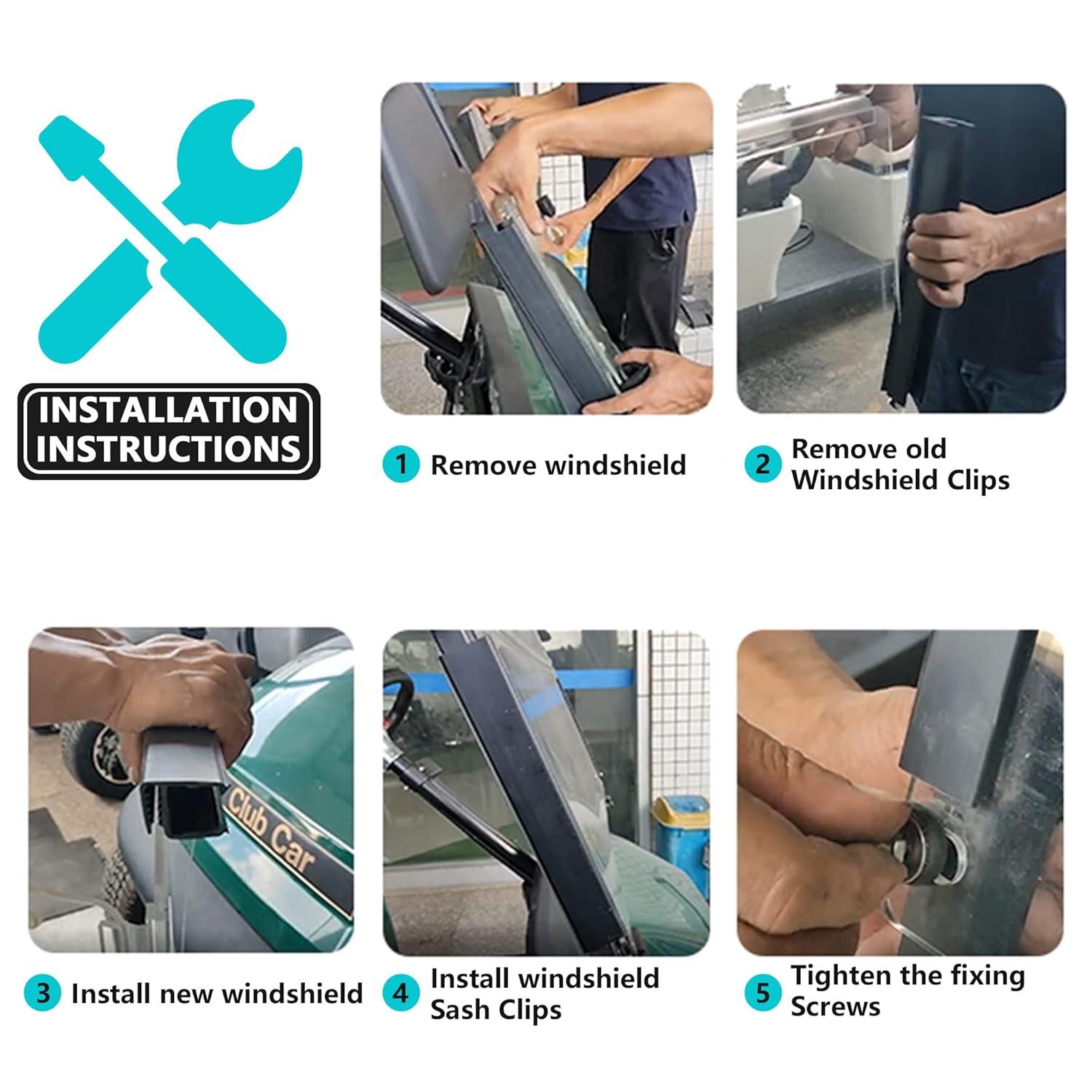 INSTALLATION INSTRUCTIONS

1 Remove windshield

2 Remove old Windshield Clips

Club Car

3 Install new windshield

4 Install windshield Sash Clips

5 Tighten the fixing Screws