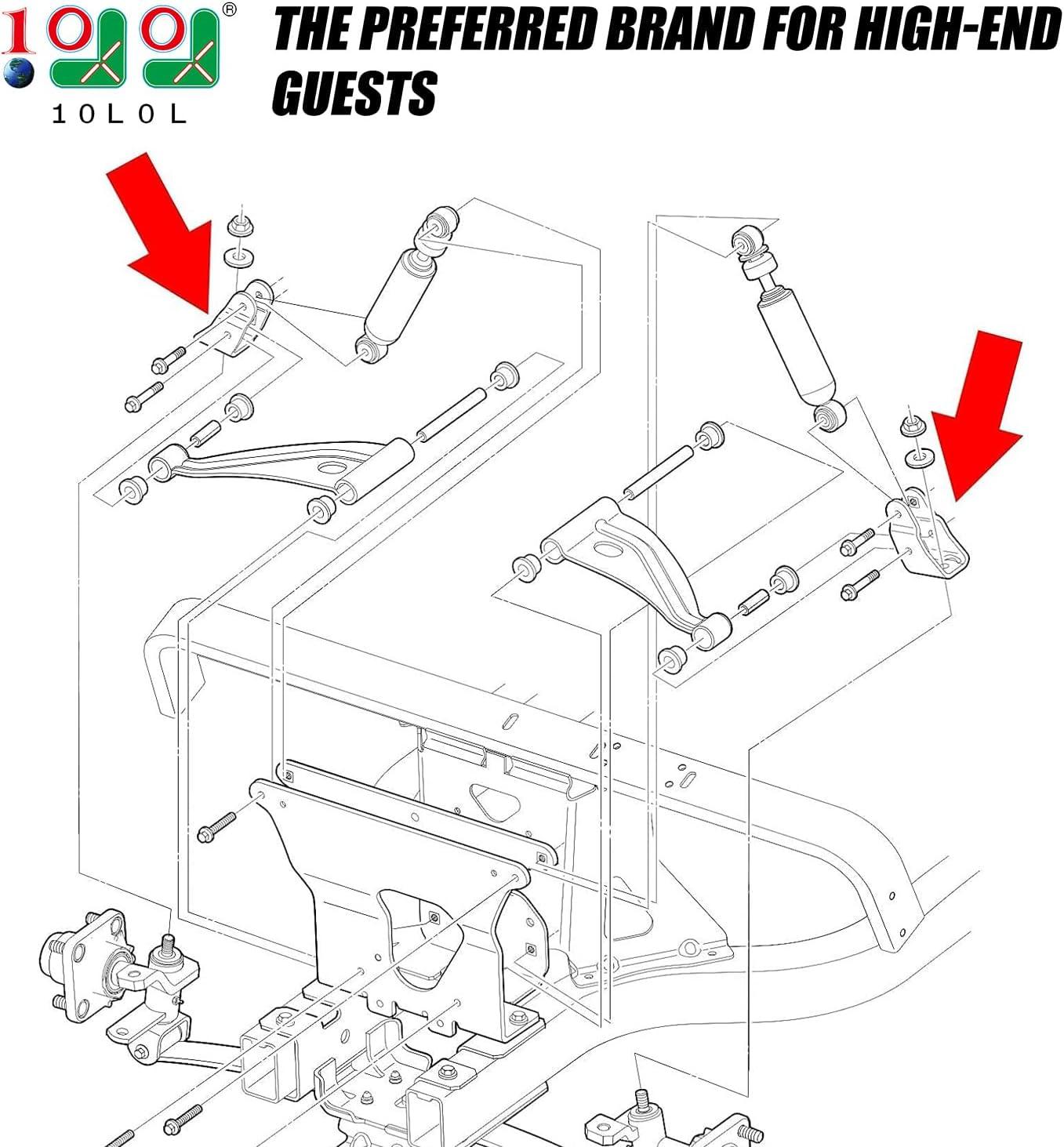 ®
10L0L

THE PREFERRED BRAND FOR HIGH-END GUESTS