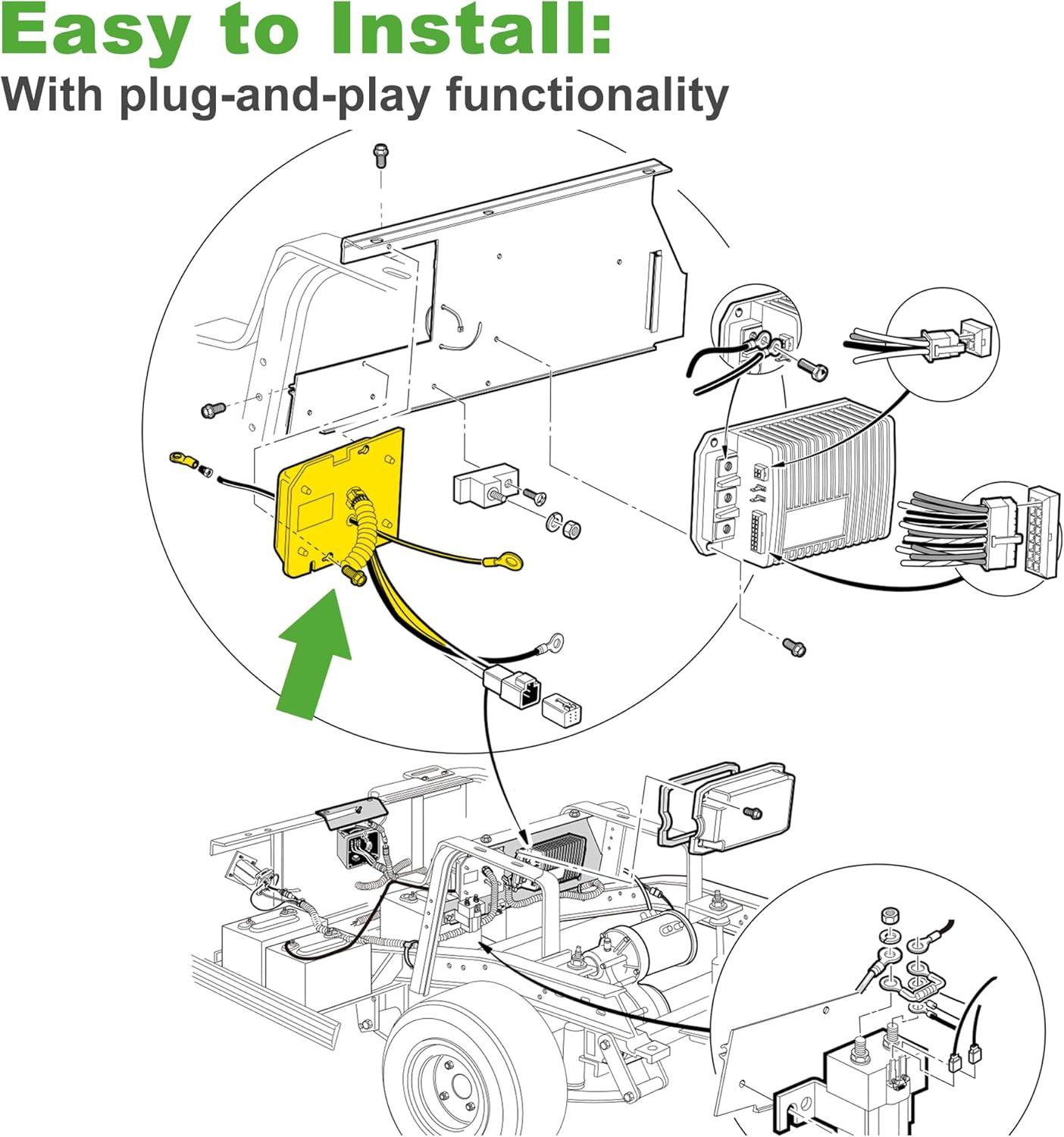 Easy to Install:
With plug-and-play functionality