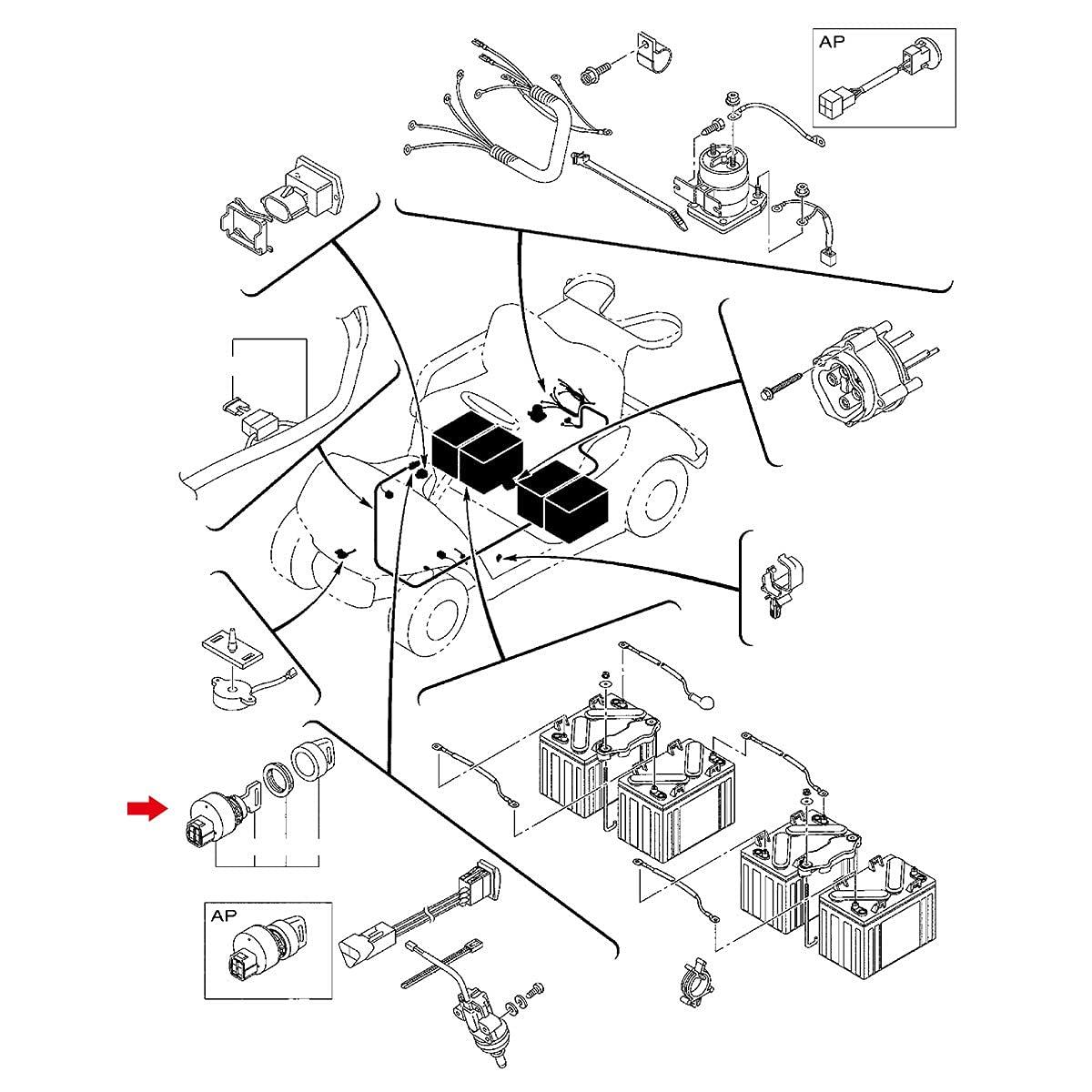 AP

AP