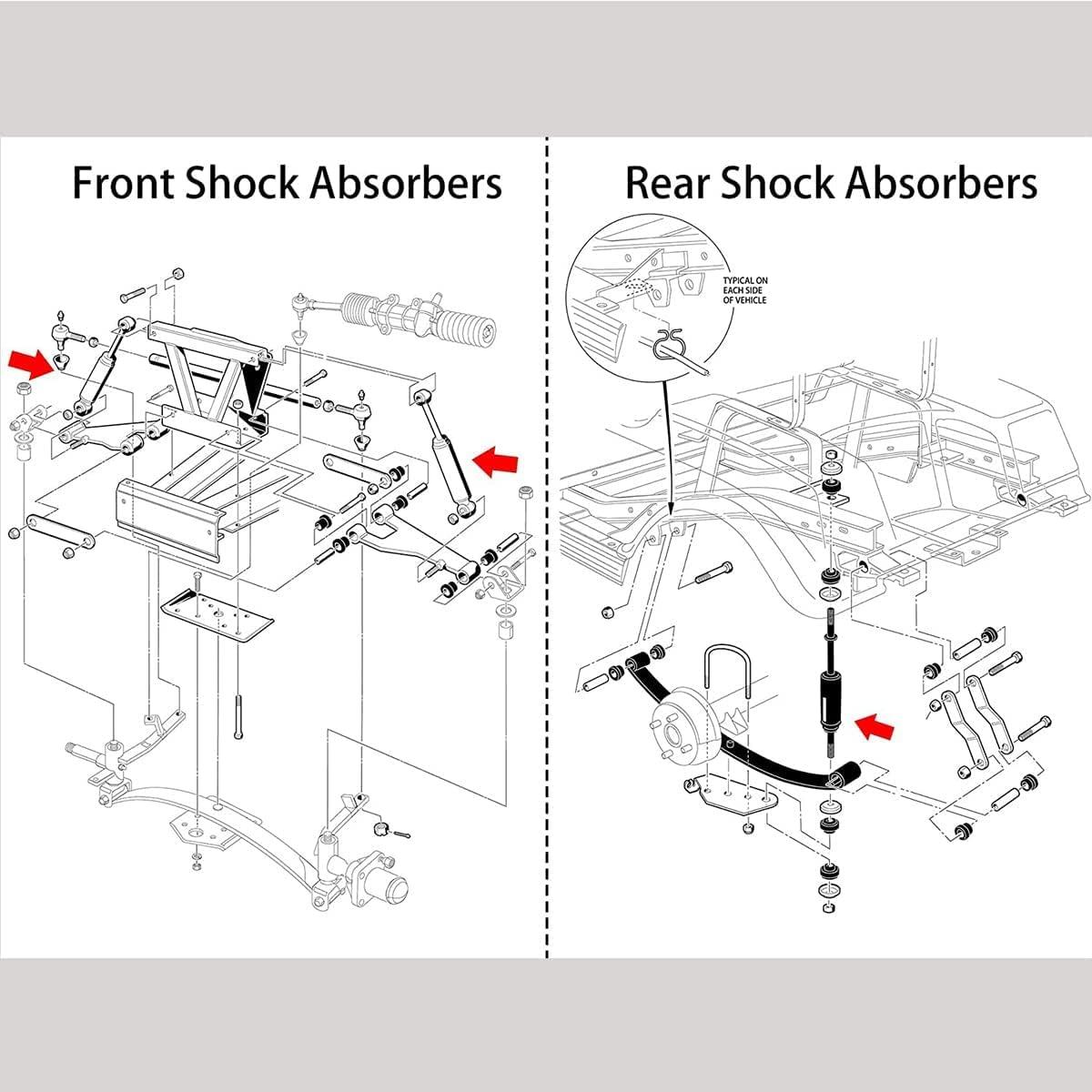 Front Shock Absorbers

Rear Shock Absorbers

TYPICAL ON EACH SIDE OF VEHICLE