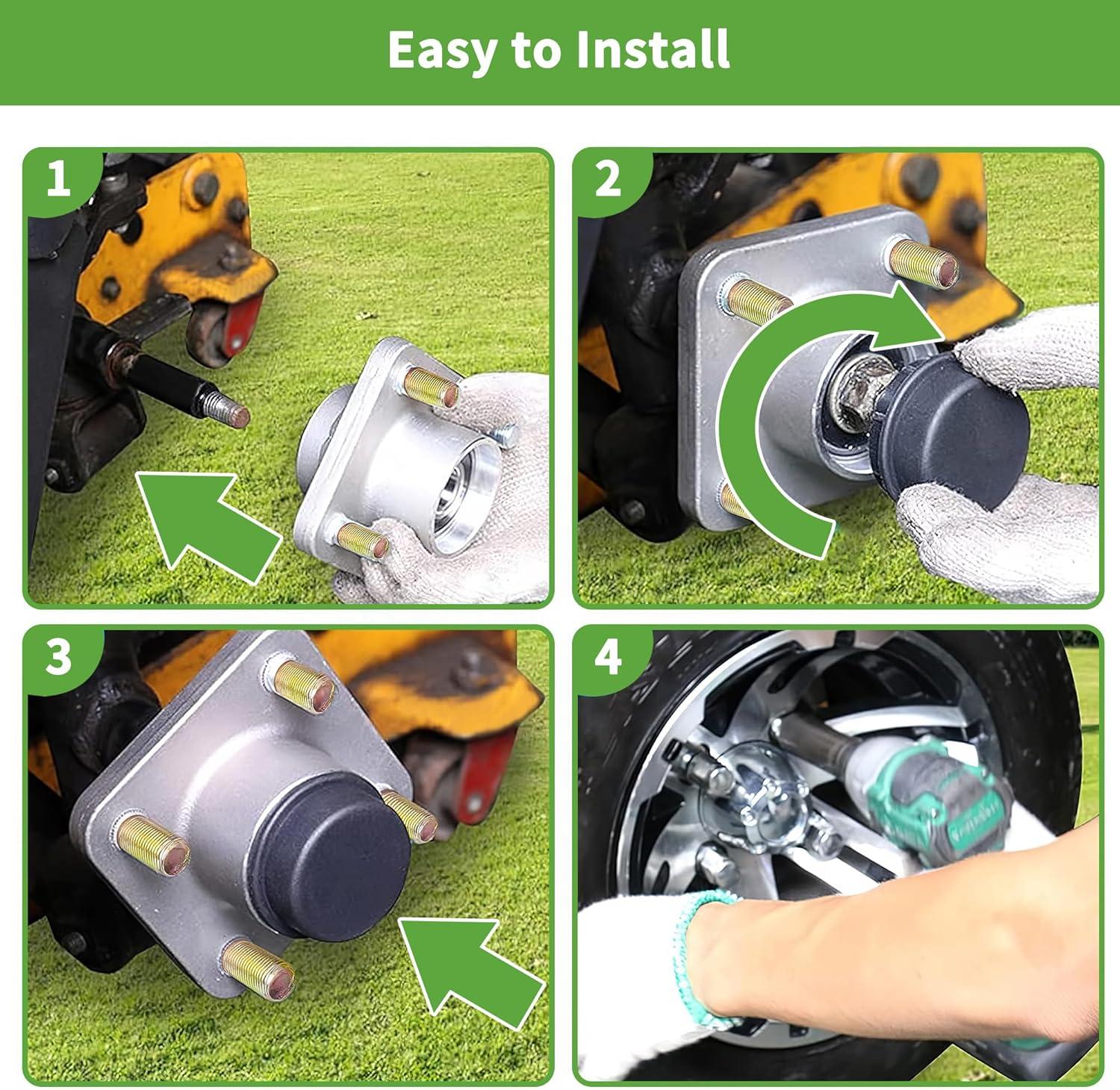 Easy to Install

1

2

3

4