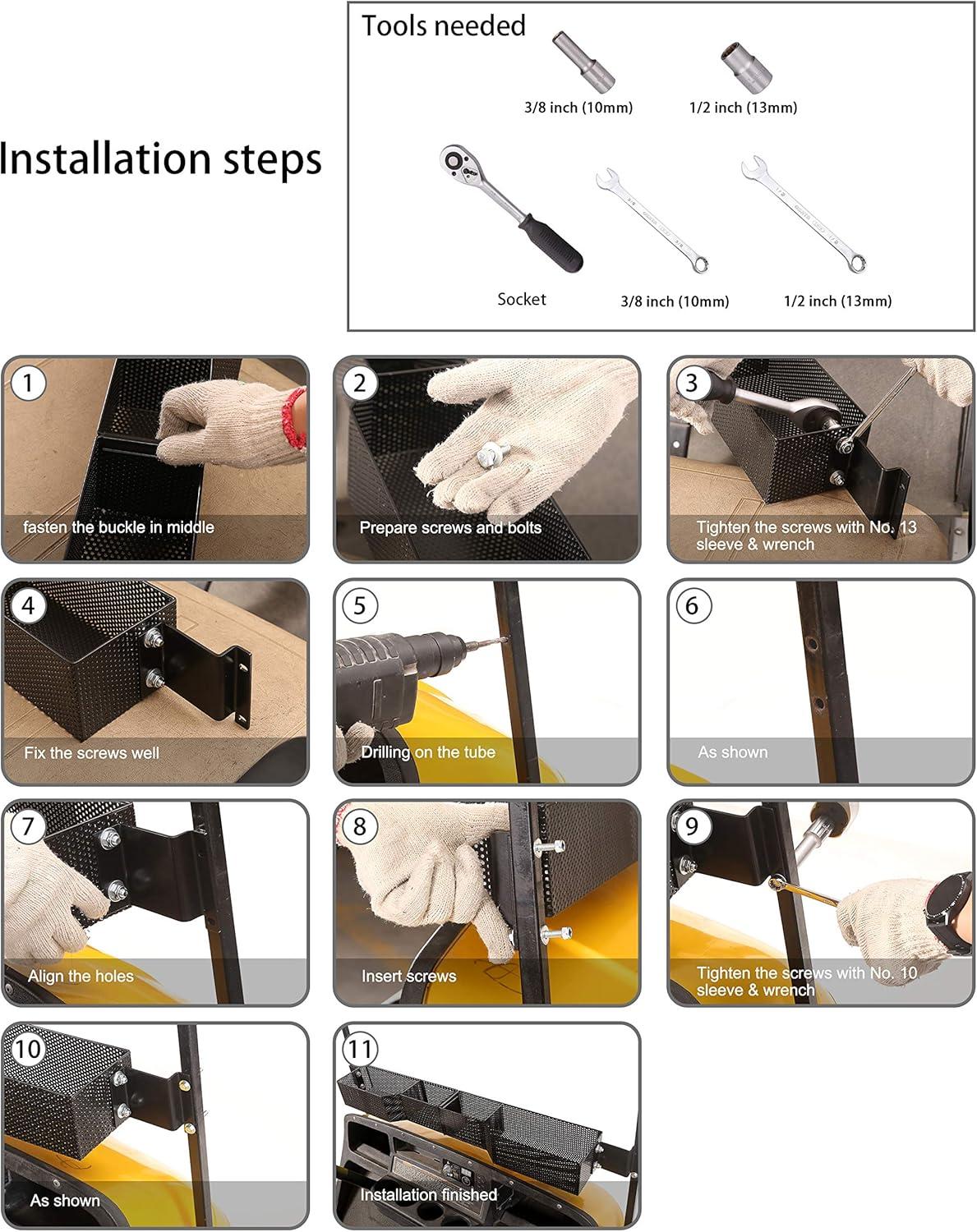 Installation steps

Tools needed

3/8 inch (10mm)

1/2 inch (13mm)

Socket

3/8 inch (10mm)

1/2 inch (13mm)

1
fasten the buckle in middle

2
Prepare screws and bolts

3
Tighten the screws with No. 13 sleeve & wrench

4
Fix the screws well

5
Drilling on the tube

6
As shown

7
Align the holes

8
Insert screws

9
Tighten the screws with No. 10 sleeve & wrench

10
As shown

11
Installation finished