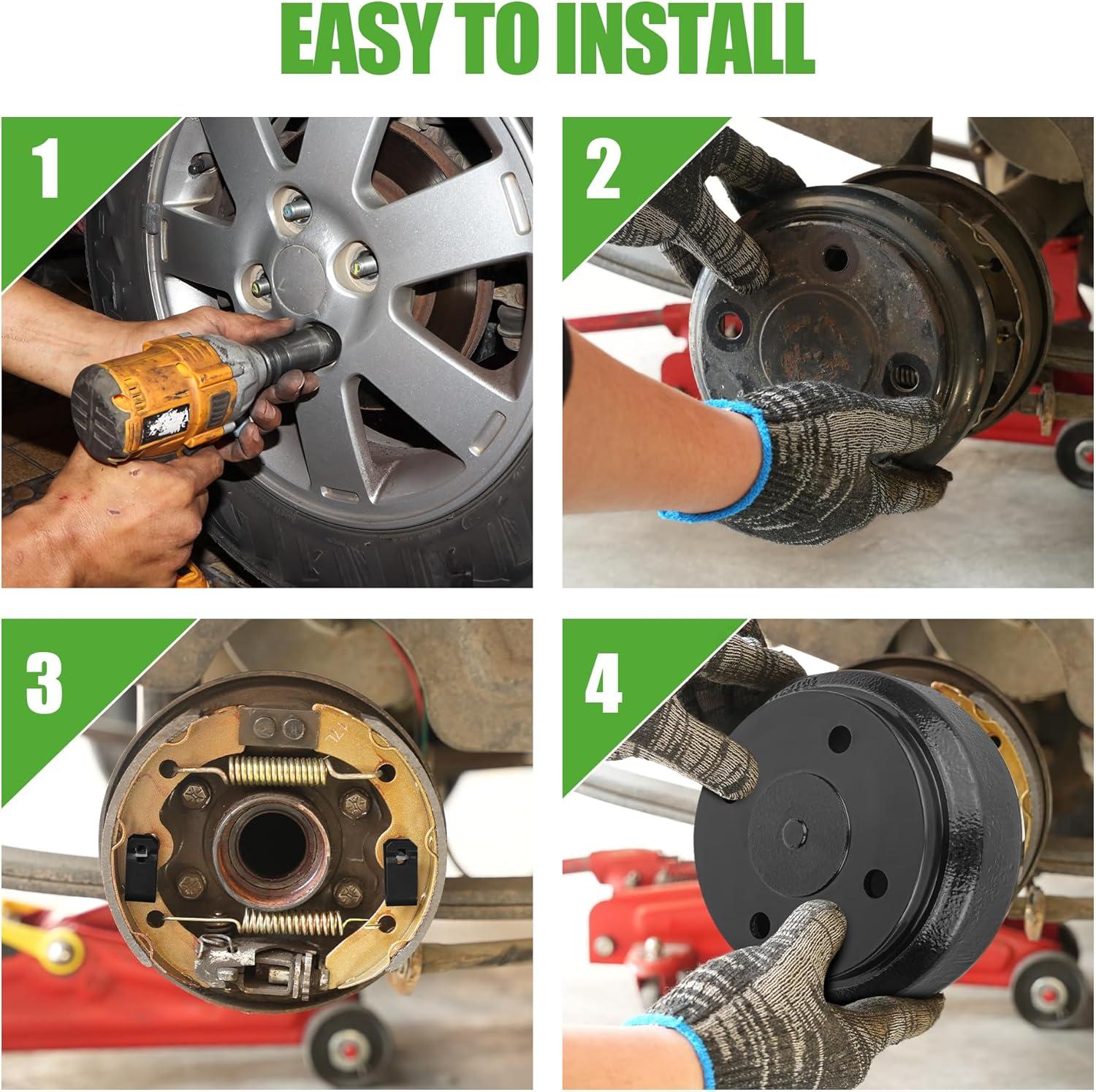 EASY TO INSTALL

1

2

3

4