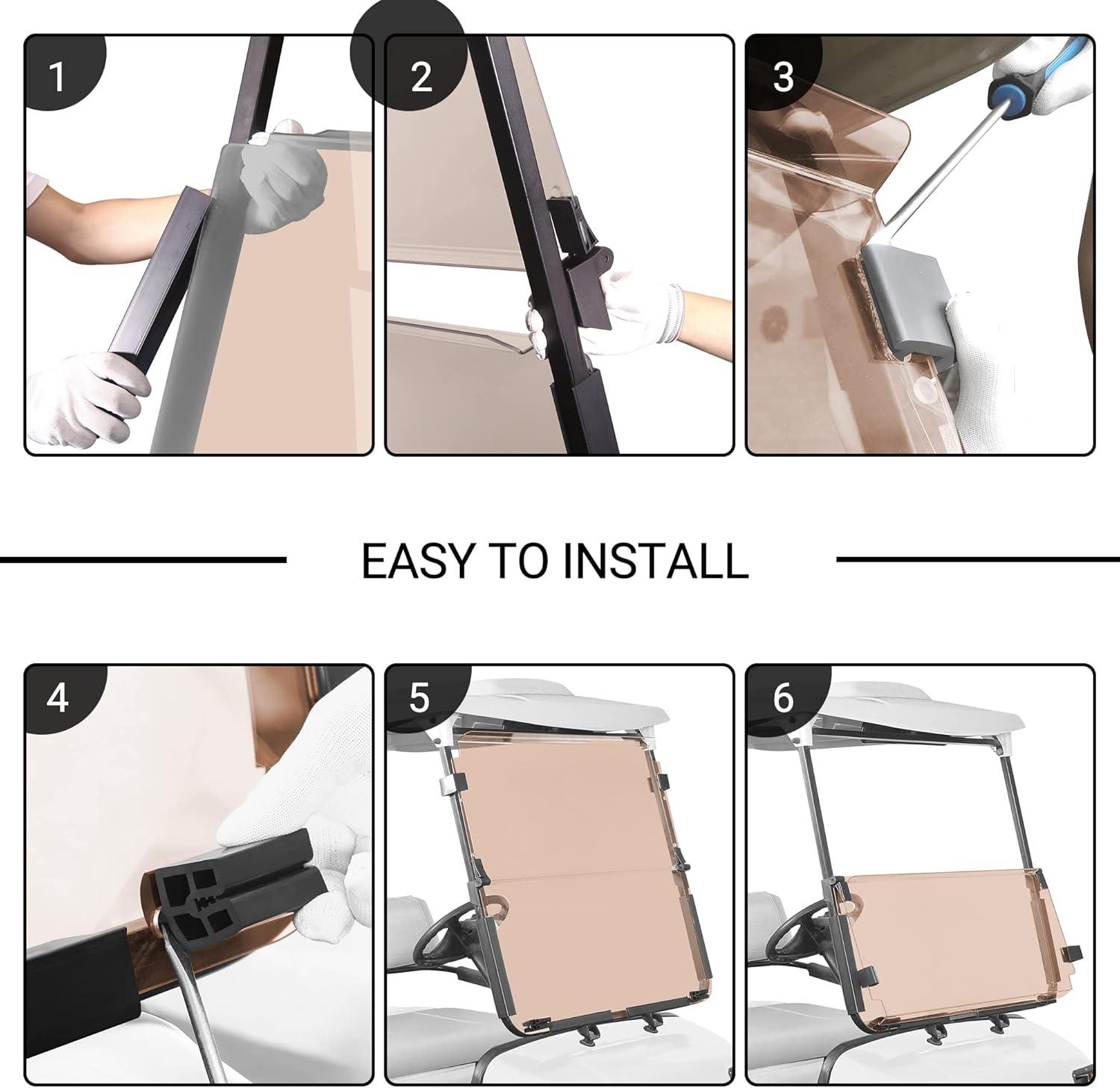 1

2

3

EASY TO INSTALL

4

5

6