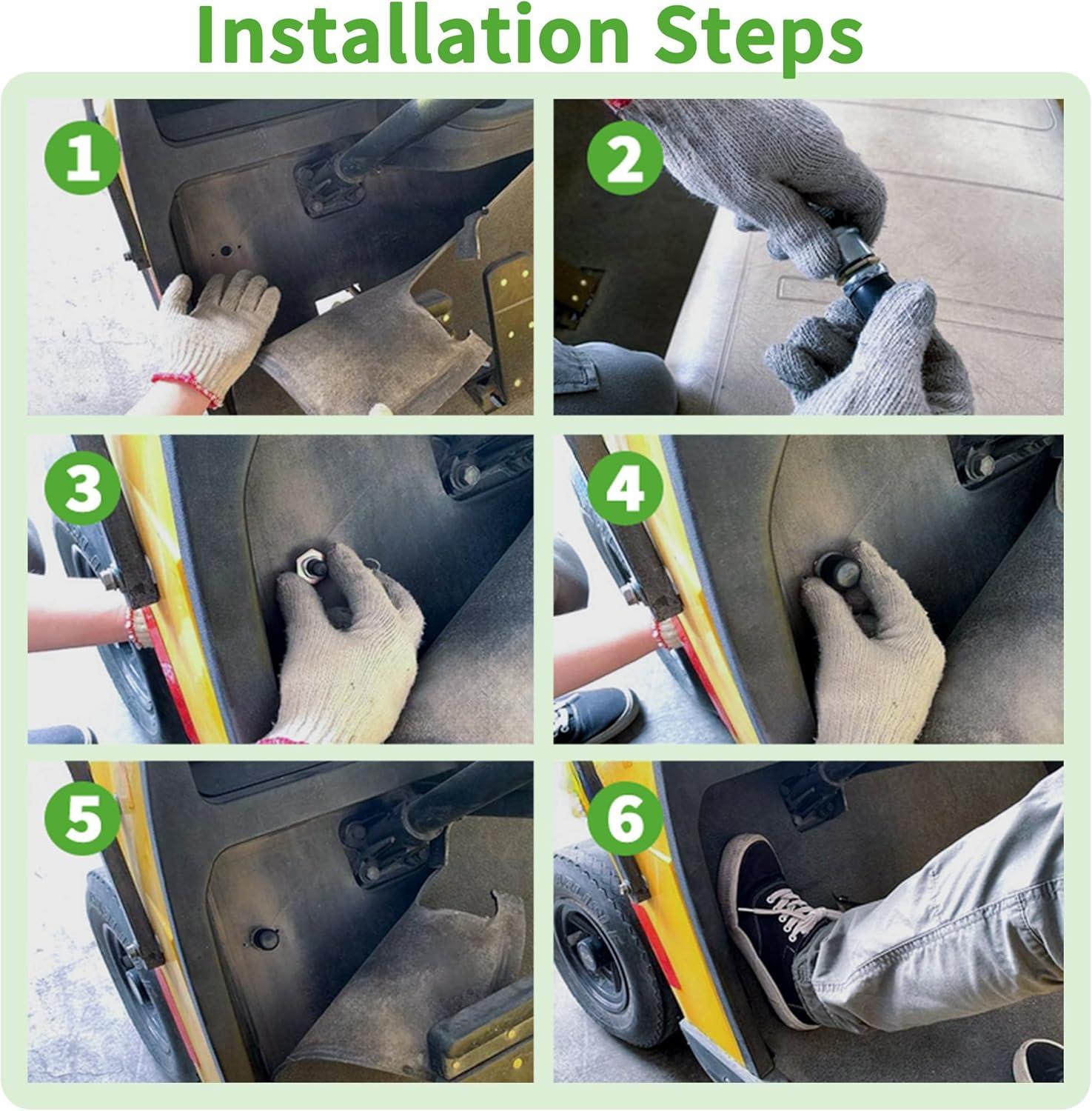 Installation Steps

1

2

3

4

5

6