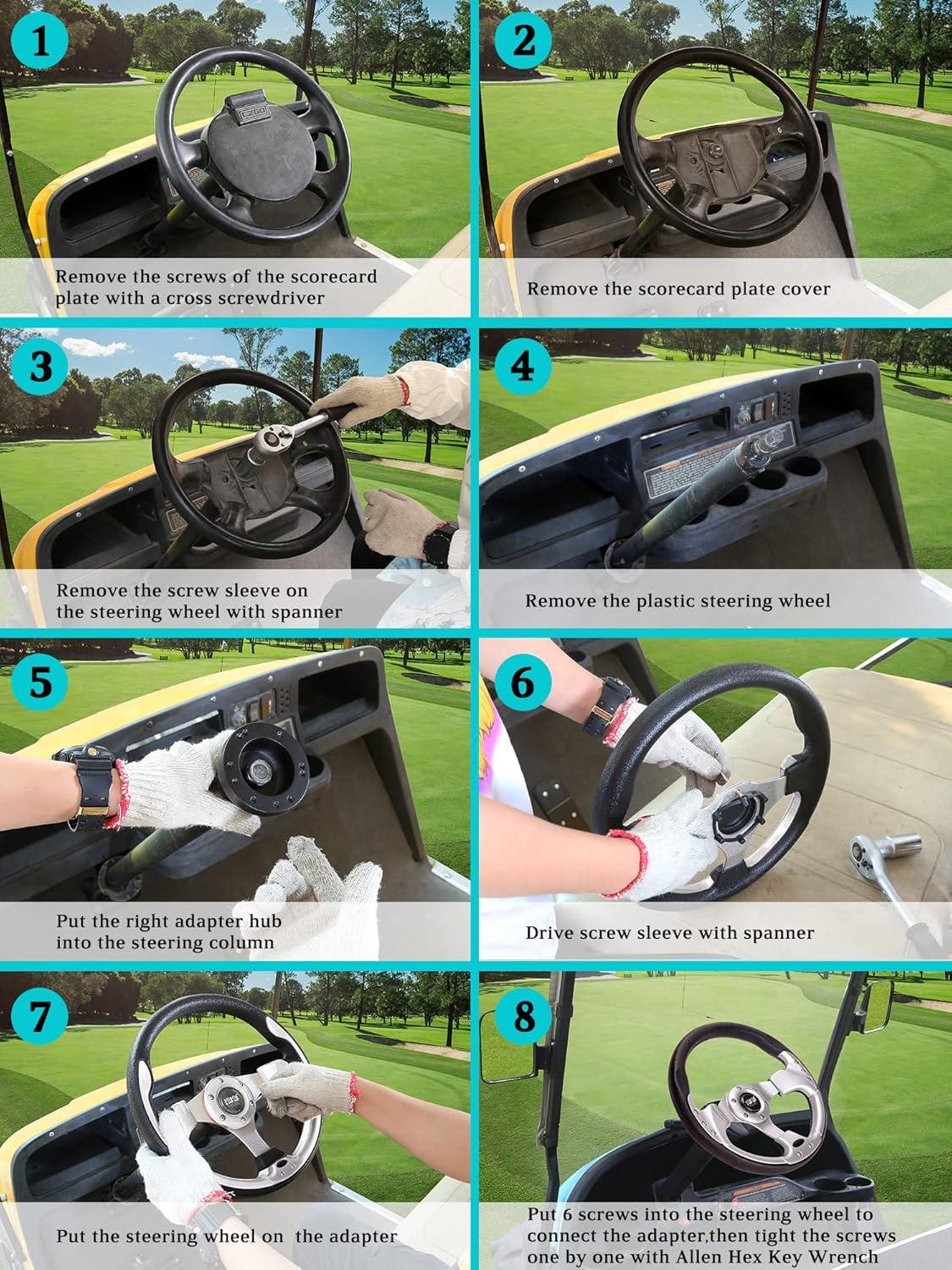 1

EZGO

Remove the screws of the scorecard plate with a cross screwdriver

2

Remove the scorecard plate cover

3

Remove the screw sleeve on the steering wheel with spanner

4

Remove the plastic steering wheel

5

Put the right adapter hub into the steering column

6

Drive screw sleeve with spanner

7

Put the steering wheel on  the adapter

8

Put 6 screws into the steering wheel to connect the adapter,then tight the screws one by one with Allen Hex Key Wrench