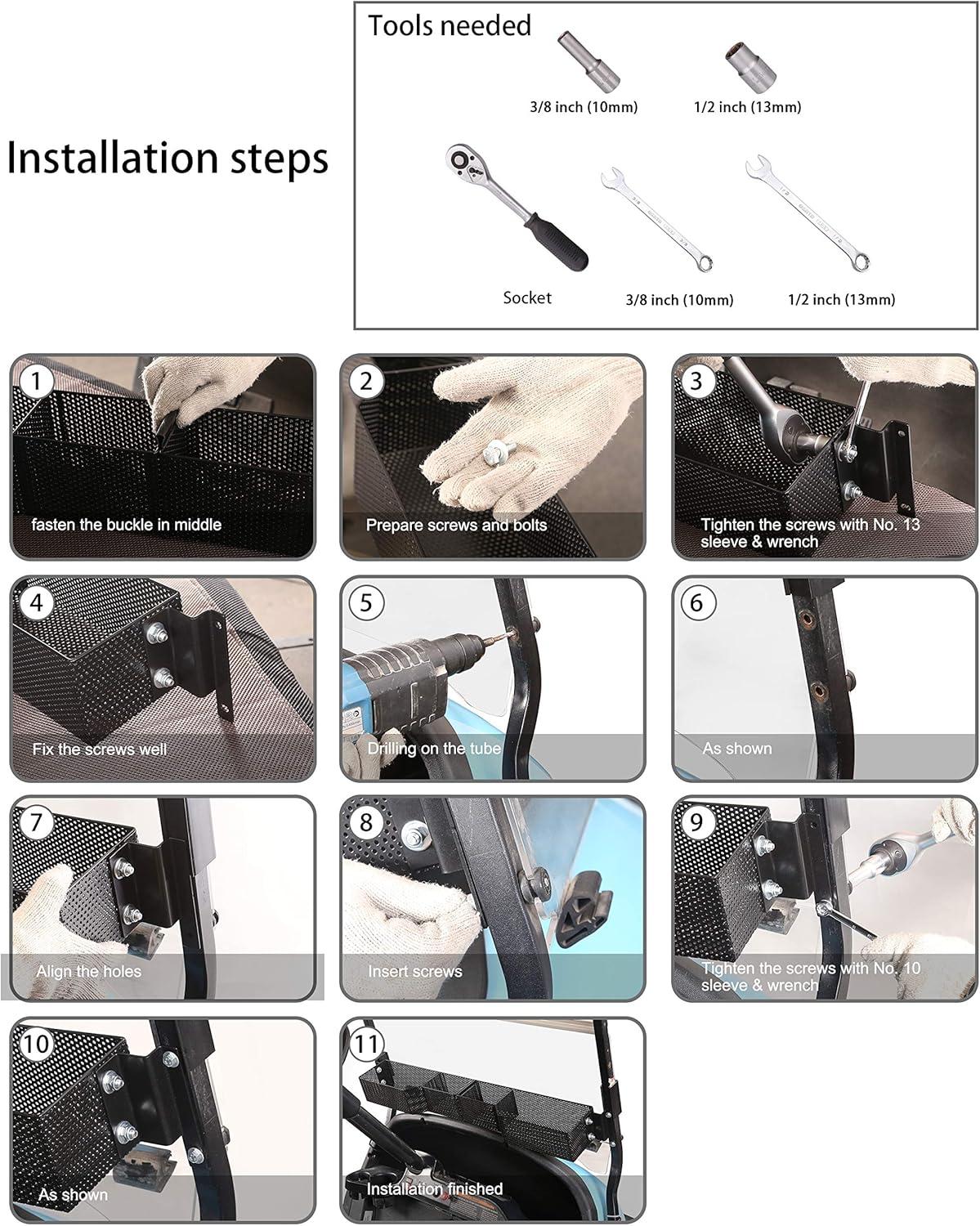 Installation steps

Tools needed

3/8 inch (10mm)

1/2 inch (13mm)

Socket

3/8 inch (10mm)

1/2 inch (13mm)

1

fasten the buckle in middle

2

Prepare screws and bolts

3

Tighten the screws with No. 13 sleeve & wrench

4

Fix the screws well

5

Drilling on the tube

6

As shown

7

Align the holes

8

Insert screws

9

Tighten the screws with No. 10 sleeve & wrench

10

As shown

11

Installation finished