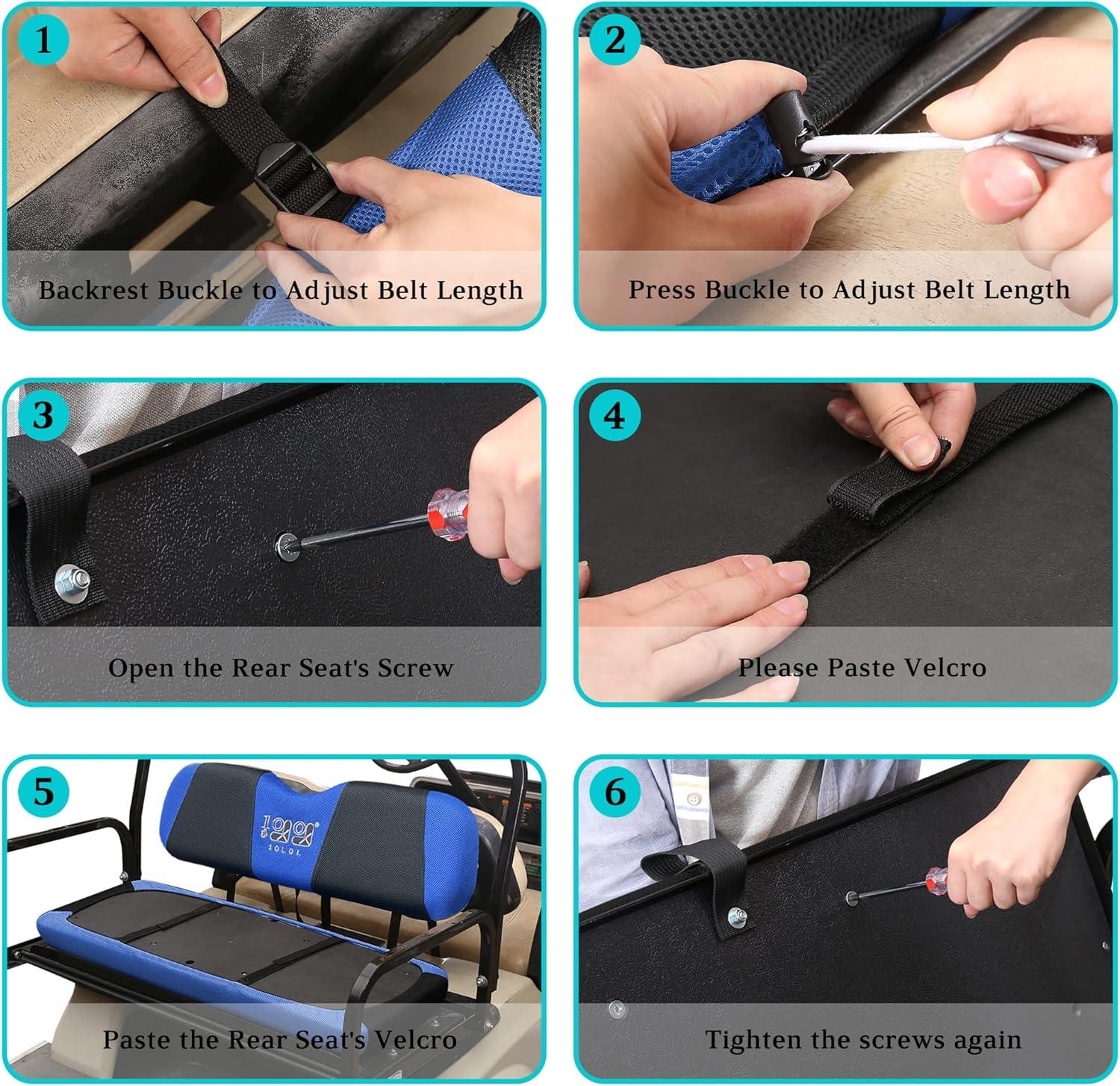 1

Backrest Buckle to Adjust Belt Length

2

Press Buckle to Adjust Belt Length

3

Open the Rear Seat's Screw

4

Please Paste Velcro

5

10L0L

Paste the Rear Seat's Velcro

6

Tighten the screws again