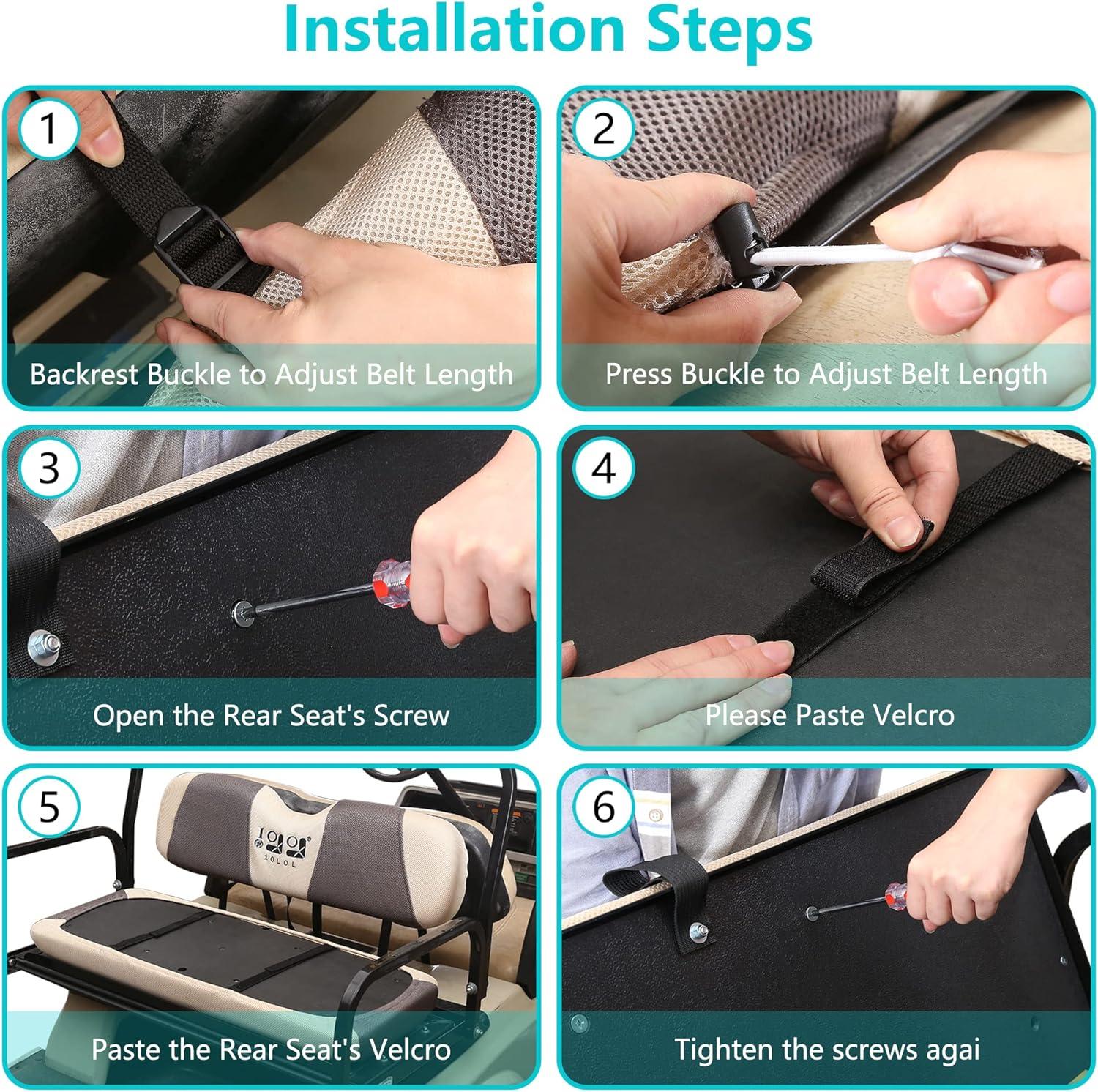 Installation Steps

1
Backrest Buckle to Adjust Belt Length

2
Press Buckle to Adjust Belt Length

3
Open the Rear Seat's Screw

4
Please Paste Velcro

5
10L0L
Paste the Rear Seat's Velcro

6
Tighten the screws agai