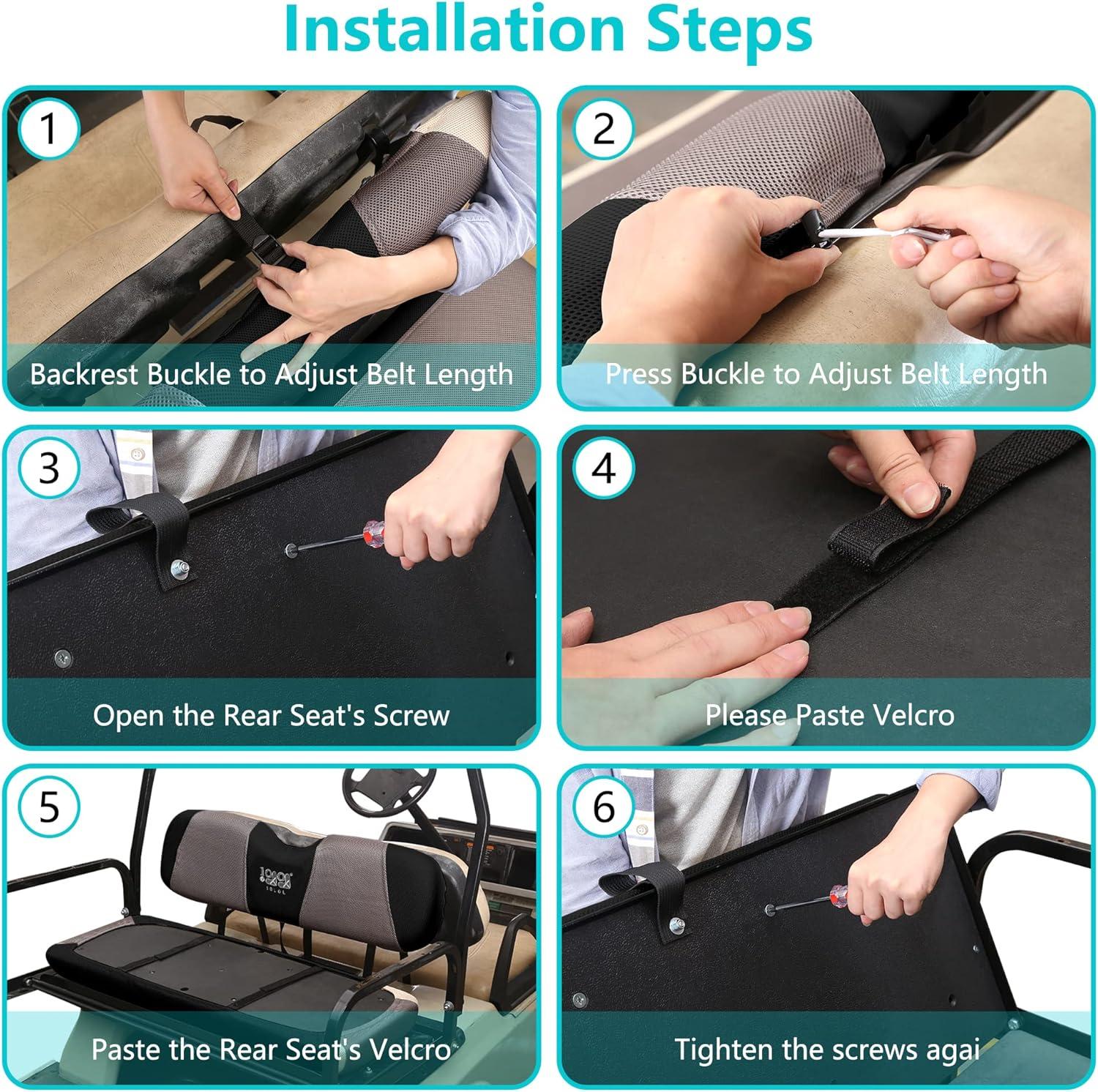 Installation Steps

1
Backrest Buckle to Adjust Belt Length

2
Press Buckle to Adjust Belt Length

3
Open the Rear Seat's Screw

4
Please Paste Velcro

5
10L0L
Paste the Rear Seat's Velcro

6
Tighten the screws agai