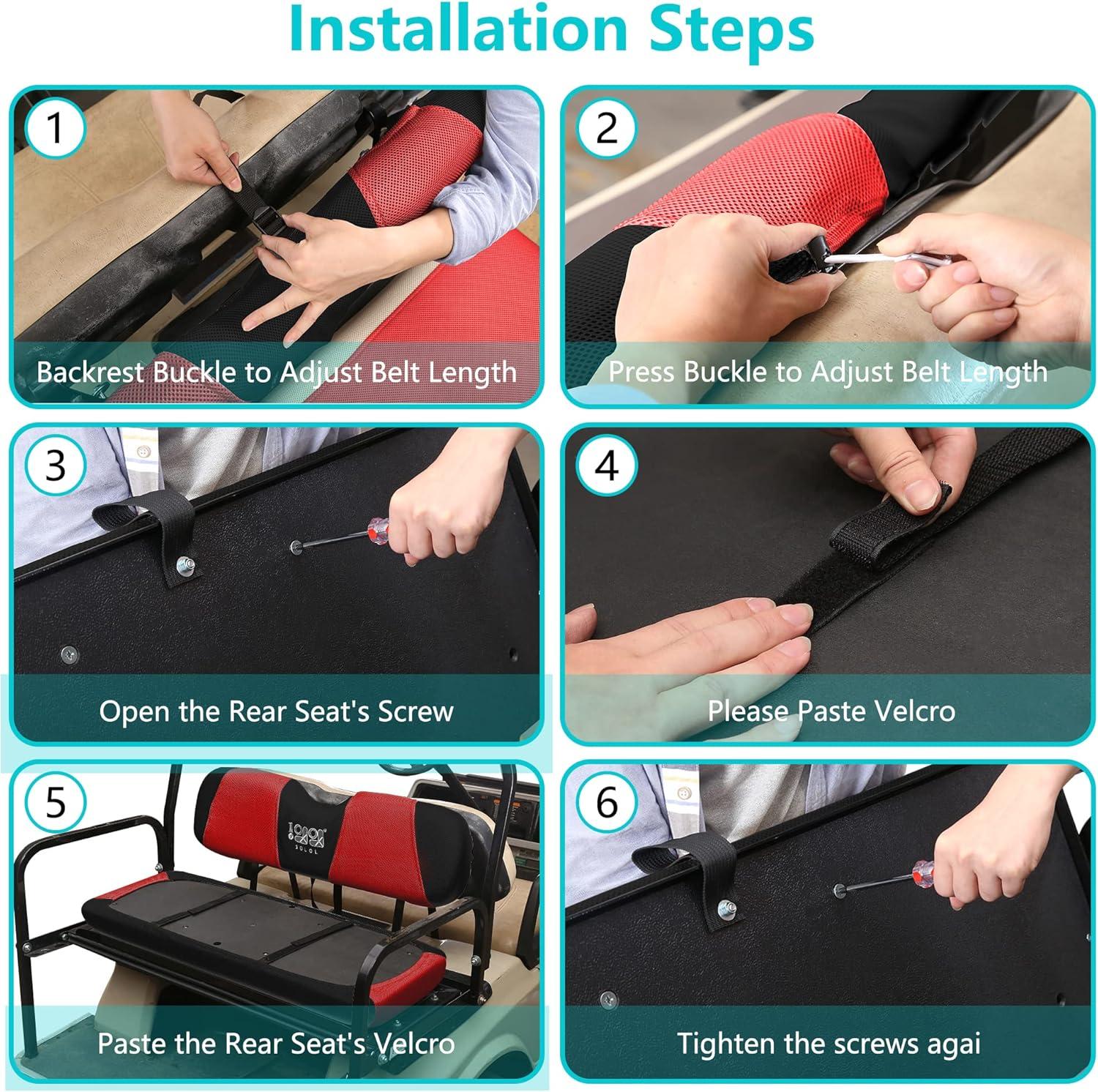 Installation Steps

1

Backrest Buckle to Adjust Belt Length

2

Press Buckle to Adjust Belt Length

3

Open the Rear Seat's Screw

4

Please Paste Velcro

5

10L0L

Paste the Rear Seat's Velcro

6

Tighten the screws agai