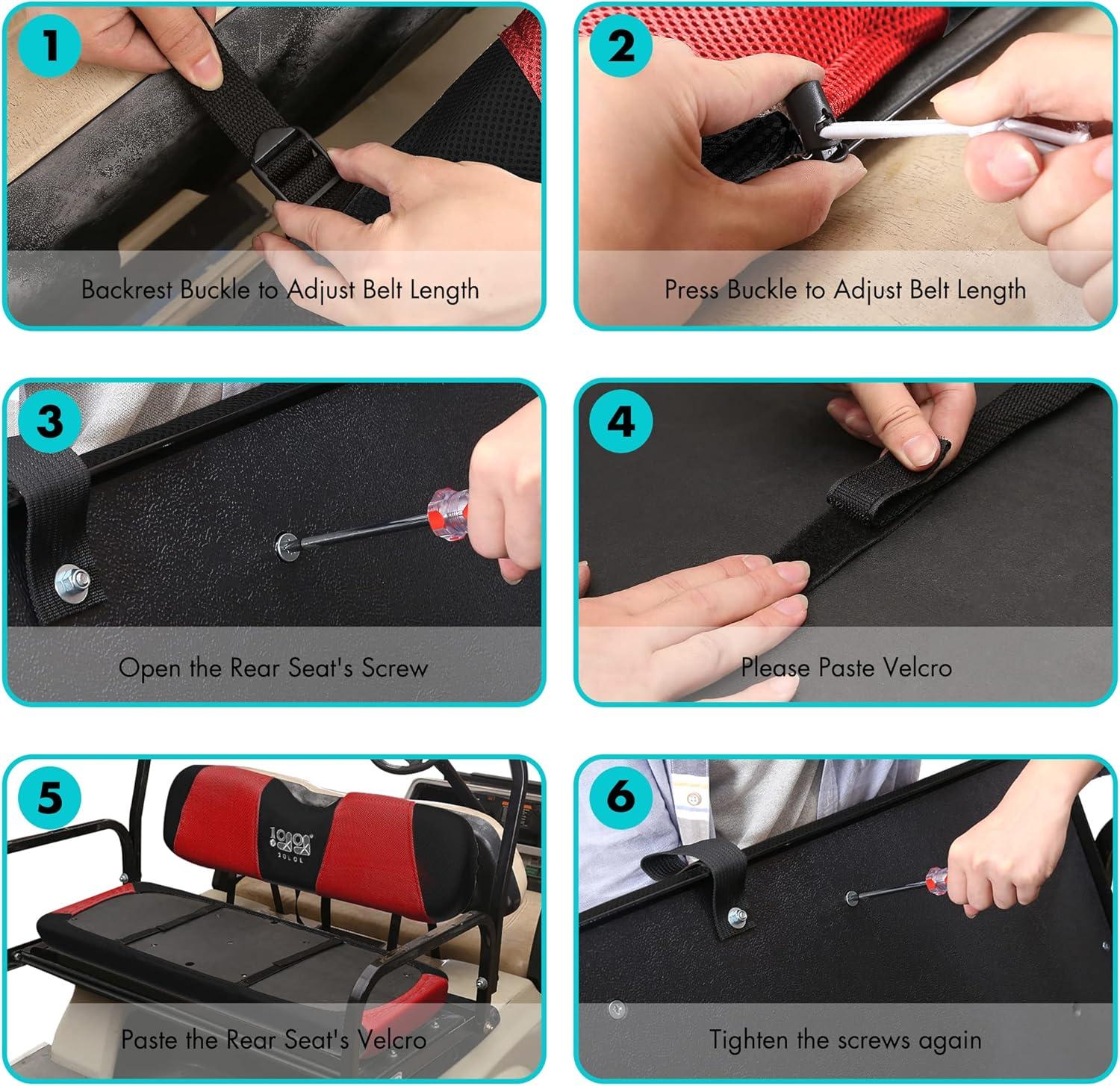 1
Backrest Buckle to Adjust Belt Length

2
Press Buckle to Adjust Belt Length

3
Open the Rear Seat's Screw

4
Please Paste Velcro

5
10L0L
Paste the Rear Seat's Velcro

6
Tighten the screws again