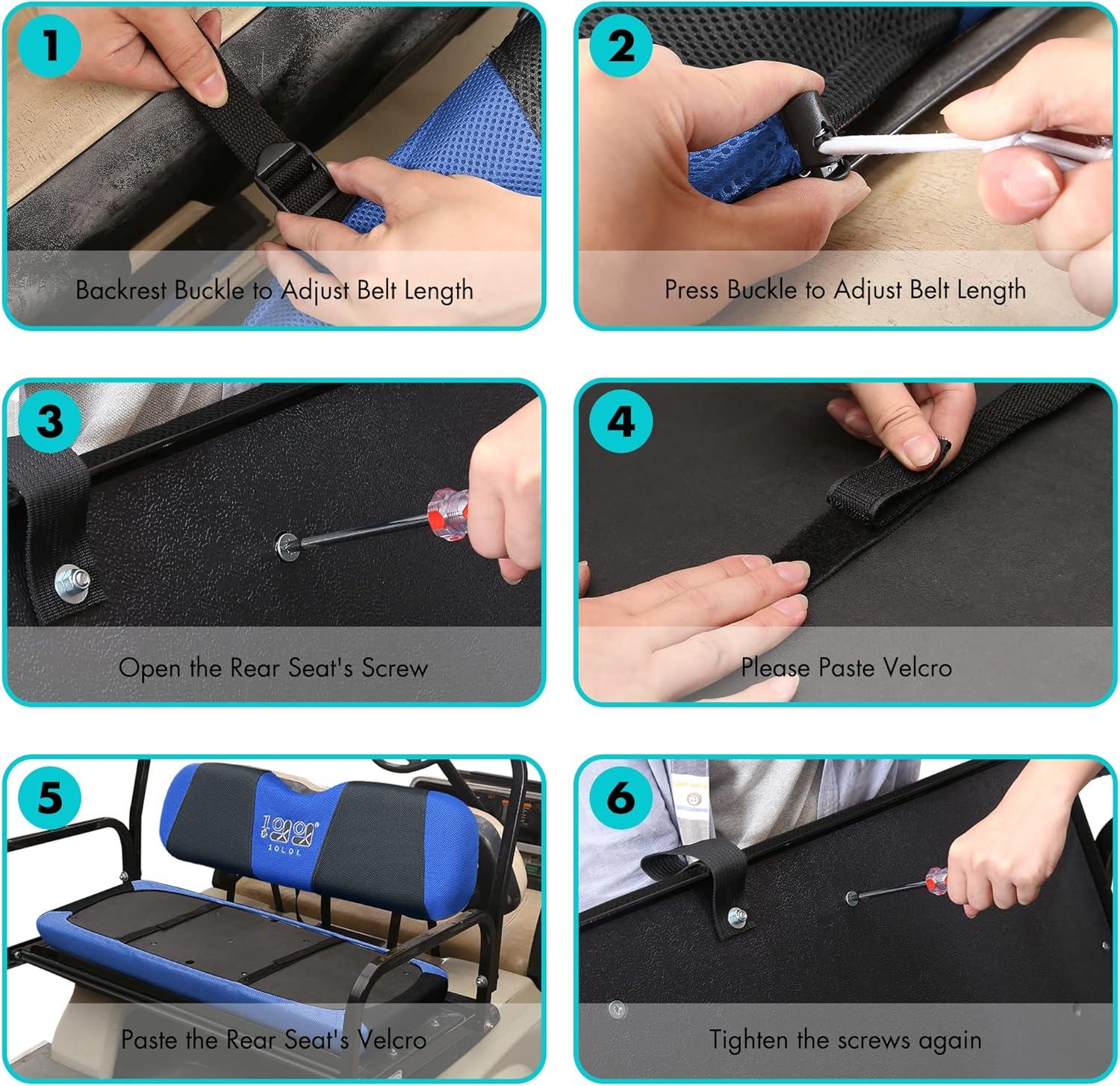 1

Backrest Buckle to Adjust Belt Length

2

Press Buckle to Adjust Belt Length

3

Open the Rear Seat's Screw

4

Please Paste Velcro

5

10L0L

Paste the Rear Seat's Velcro

6

Tighten the screws again