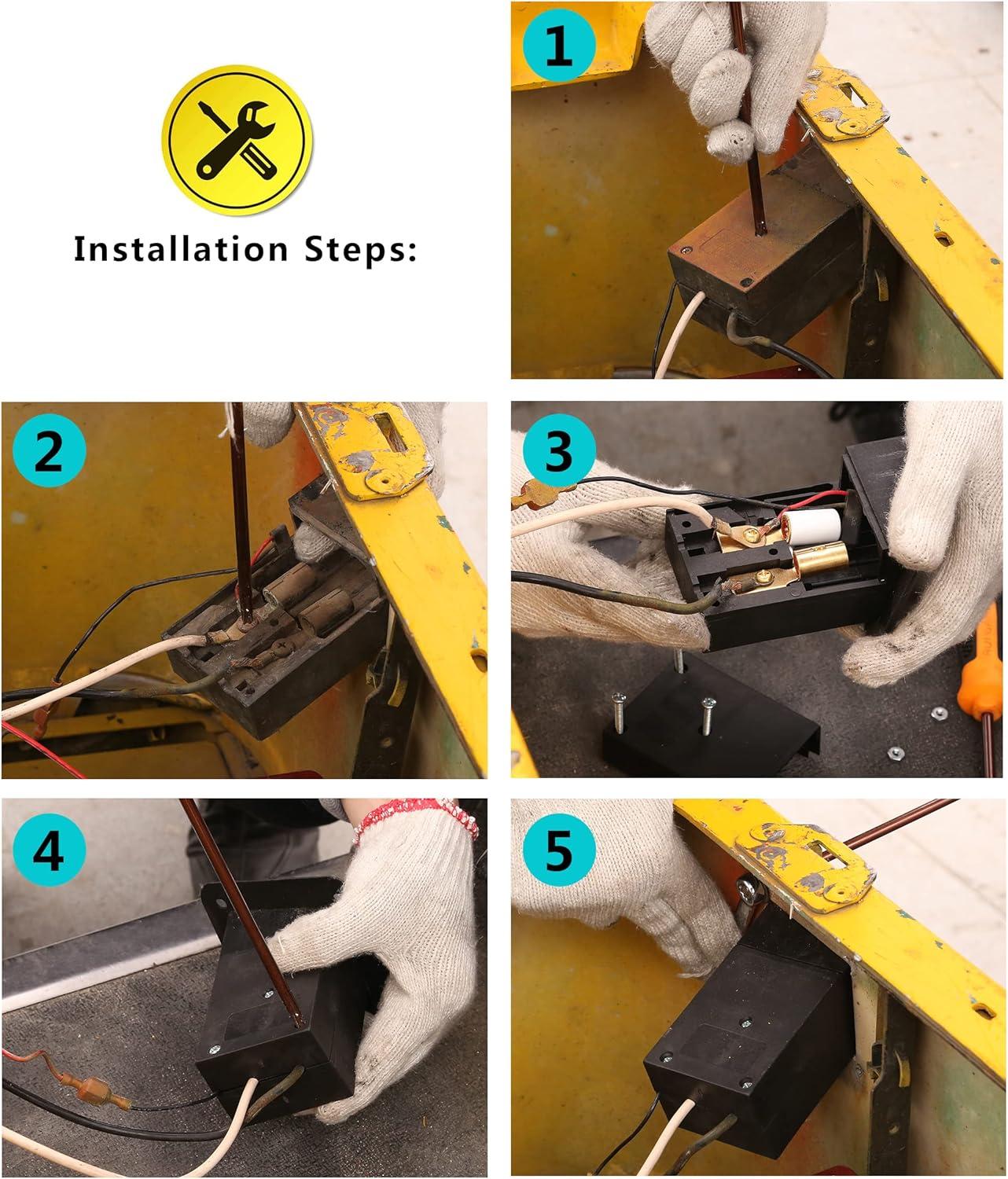 Installation Steps:

1

2

3

4

5